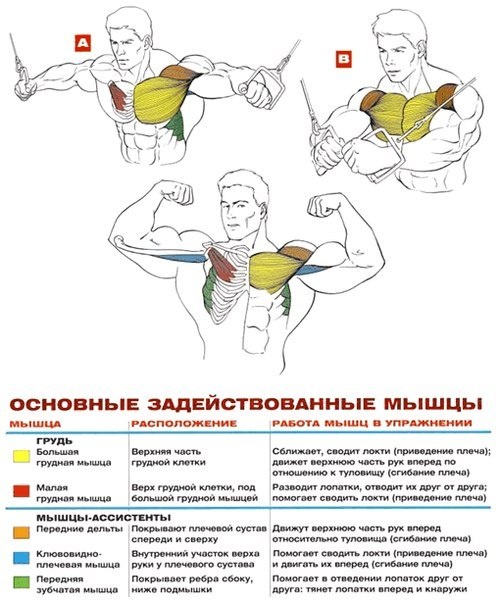 A

B

ОСНОВНЫЕ ЗАДЕЙСТВОВАННЫЕ МЫШЦЫ

| МЫШЦА | РАСПОЛОЖЕНИЕ | РАБОТА МЫШЦ В УПРАЖНЕНИИ |
|---|---|---|
| ГРУДЬ | | |
| Большая грудная мышца | Верхняя часть грудной клетки | Сближает, сводит локти (приведение плеча); движет верхнюю часть рук вперед по отношению к туловищу (сгибание плеча) |
| Малая грудная мышца | Верх грудной клетки, под большой грудной мышцей | Разводит лопатки, отводит их друг от друга; помогает сводить локти (приведение плеча) |
| МЫШЦЫ-АССИСТЕНТЫ | | |
| Передние дельты | Покрывают плечевой сустав спереди и сверху | Движут верхнюю часть рук вперед относительно туловища (сгибание плеча) |
| Клювовидно-плечевая мышца | Внутренний участок верха руки у плечевого сустава | Помогает сводить локти (приведение плеча) и двигать их вперед (сгибание плеча) |
| Передняя зубчатая мышца | Покрывает ребра сбоку, ниже подмышки | Помогает в отведении лопаток друг от друга: тянет лопатки вперед и кнаружи |