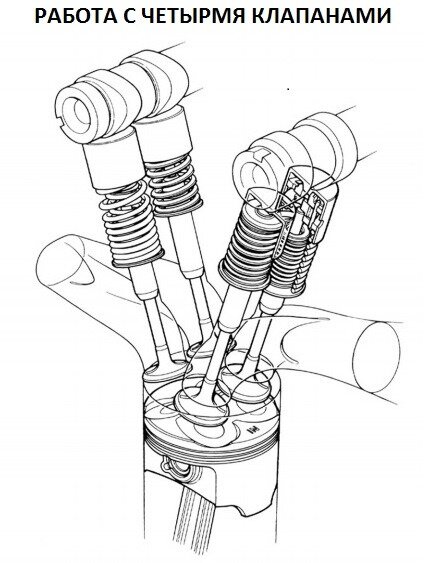 РАБОТА С ЧЕТЫРМЯ КЛАПАНАМИ