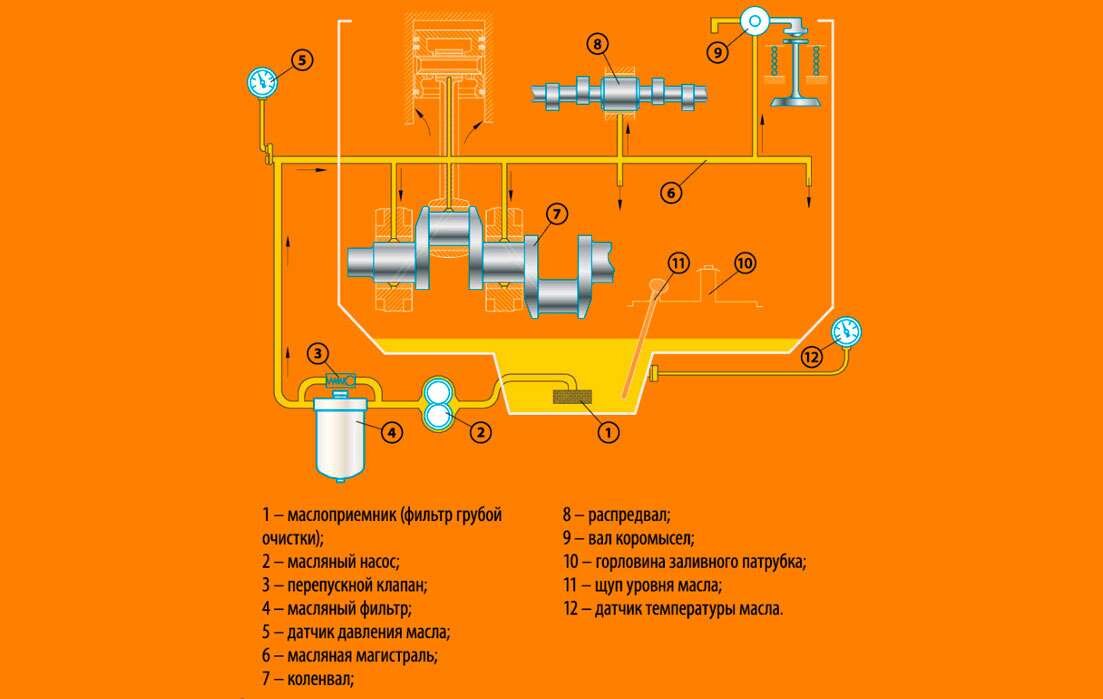 5
8
9
6
7
11
10
12
3
4
2
1

1 – маслоприемник (фильтр грубой очистки);
2 – масляный насос;
3 – перепускной клапан;
4 – масляный фильтр;
5 – датчик давления масла;
6 – масляная магистраль;
7 – коленвал;

8 – распредвал;
9 – вал коромысел;
10 – горловина заливного патрубка;
11 – щуп уровня масла;
12 – датчик температуры масла.