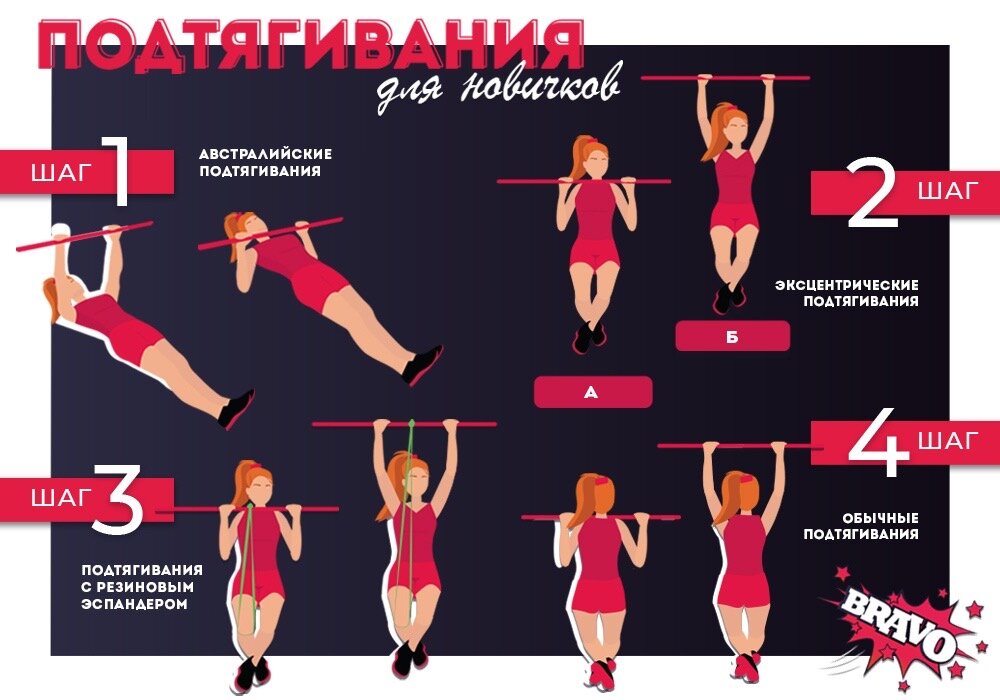 ПОДТЯГИВАНИЯ
для новичков

ШАГ 1
АВСТРАЛИЙСКИЕ ПОДТЯГИВАНИЯ

2 ШАГ
ЭКСЦЕНТРИЧЕСКИЕ ПОДТЯГИВАНИЯ

Б

А

ШАГ 3
ПОДТЯГИВАНИЯ С РЕЗИНОВЫМ ЭСПАНДЕРОМ

4 ШАГ
ОБЫЧНЫЕ ПОДТЯГИВАНИЯ

BRAVO