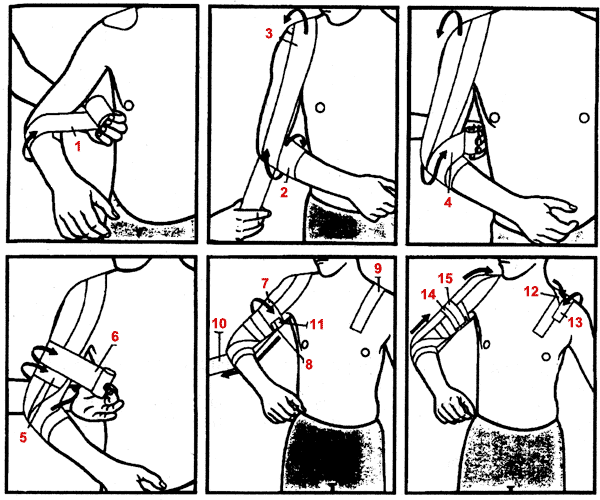 1
3
2
4
6
5
7
9
10
11
8
15
14
12
13