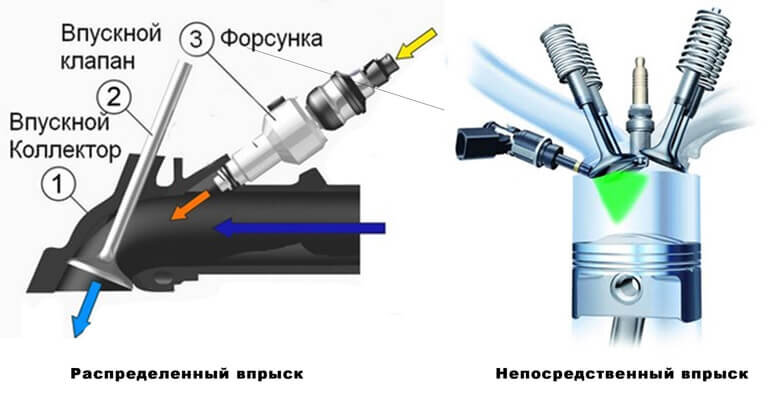 Впускной клапан

3 Форсунка

2

Впускной Коллектор

1

Распределенный впрыск

Непосредственный впрыск