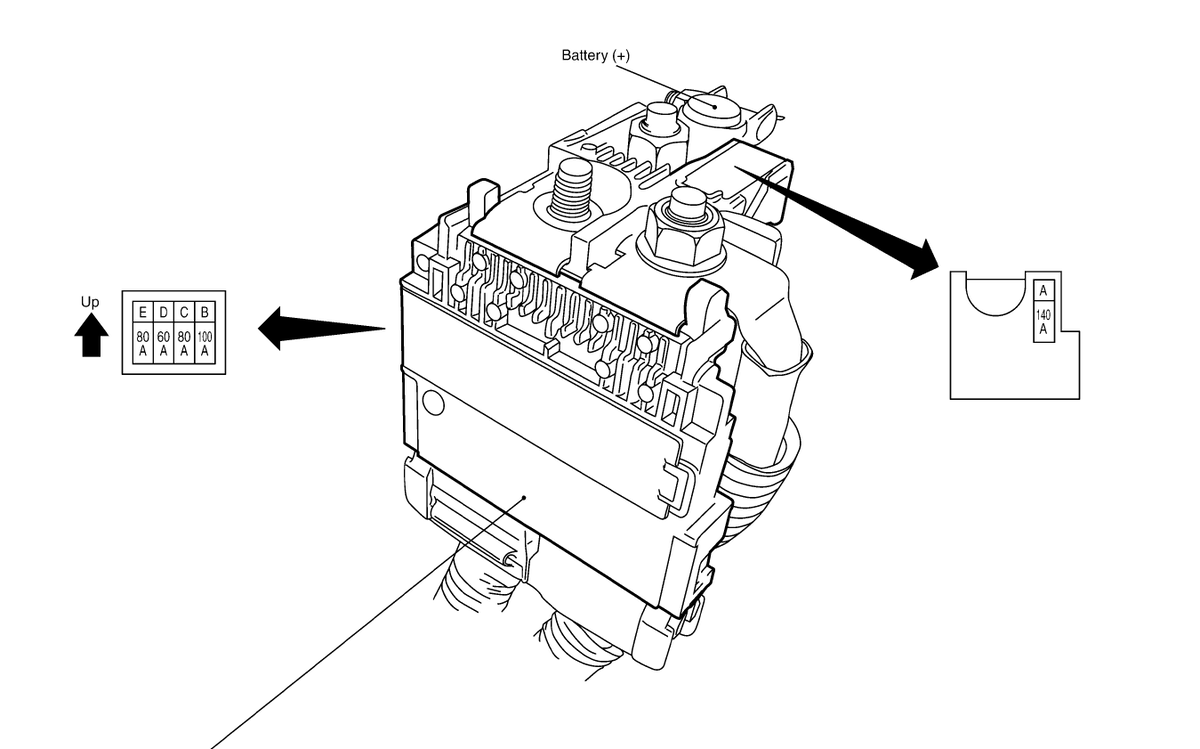 Battery (+)

Up

| E | D | C | B |
|---|---|---|---|
| 80 A | 60 A | 80 A | 100 A |

A
140 A