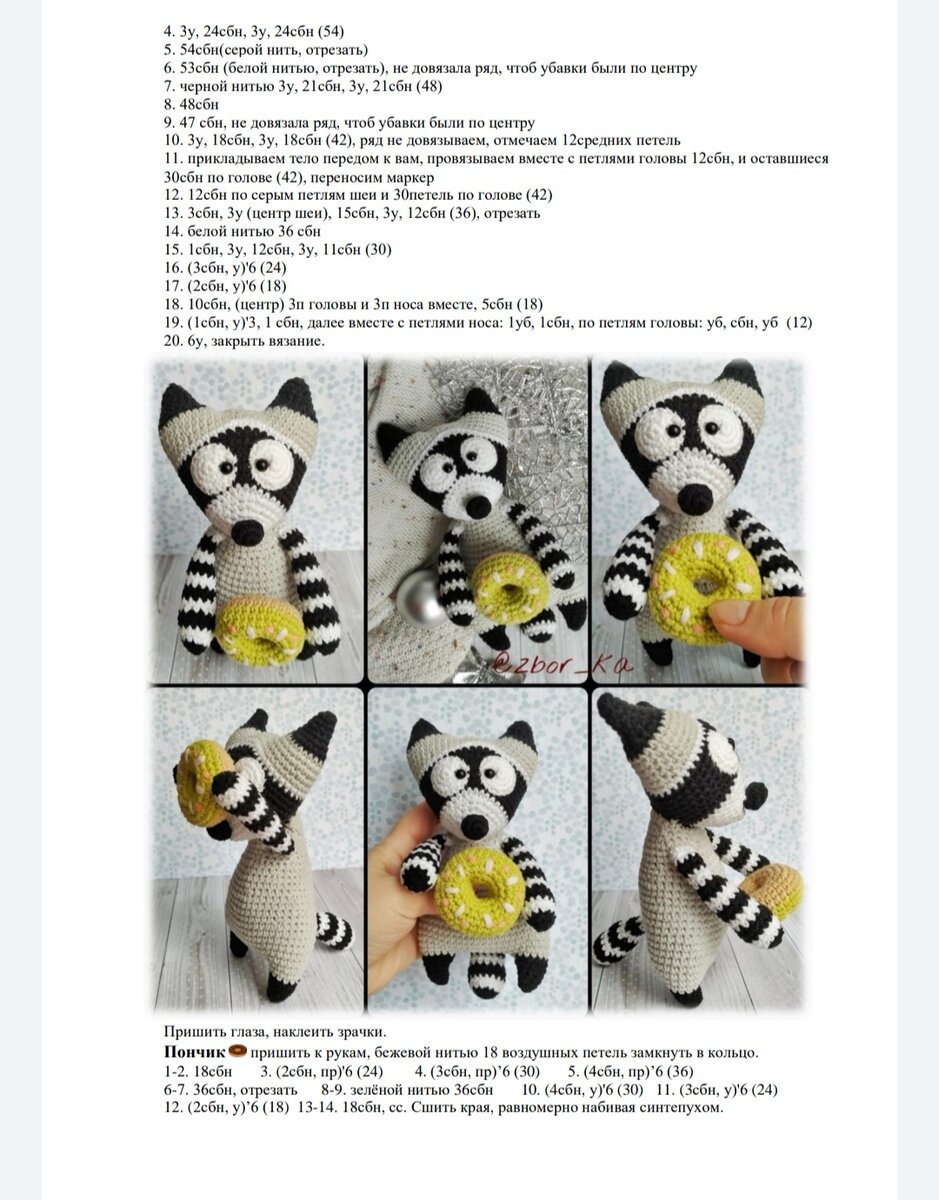 4. 3у, 24сбн, 3у, 24сбн (54)
5. 54сбн(серой нить, отрезать)
6. 53сбн (белой нитью, отрезать), не довязала ряд, чтоб убавки были по центру
7. черной нитью 3у, 21сбн, 3у, 21сбн (48)
8. 48сбн
9. 47 сбн, не довязала ряд, чтоб убавки были по центру
10. 3у, 18сбн, 3у, 18сбн (42), ряд не довязываем, отмечаем 12средних петель
11. прикладываем тело передом к вам, провязываем вместе с петлями головы 12сбн, и оставшиеся 30сбн по голове (42), переносим маркер
12. 12сбн по серым петлям шеи и 30петель по голове (42)
13. 3сбн, 3у (центр шеи), 15сбн, 3у, 12сбн (36), отрезать
14. белой нитью 36 сбн
15. 1сбн, 3у, 12сбн, 3у, 11сбн (30)
16. (3сбн, у)'6 (24)
17. (2сбн, у)'6 (18)
18. 10сбн, (центр) 3п головы и 3п носа вместе, 5сбн (18)
19. (1сбн, у)'3, 1 сбн, далее вместе с петлями носа: 1уб, 1сбн, по петлям головы: уб, сбн, уб (12)
20. 6у, закрыть вязание.

@zbor_Ka

Пришить глаза, наклеить зрачки.
Пончик пришить к рукам, бежевой нитью 18 воздушных петель замкнуть в кольцо.
1-2. 18сбн 3. (2сбн, пр)'6 (24) 4. (3сбн, пр)'6 (30) 5. (4сбн, пр)'6 (36)
6-7. 36сбн, отрезать 8-9. зелёной нитью 36сбн 10. (4сбн, у)'6 (30) 11. (3сбн, у)'6 (24)
12. (2сбн, у)'6 (18) 13-14. 18сбн, сс. Сшить края, равномерно набивая синтепухом.