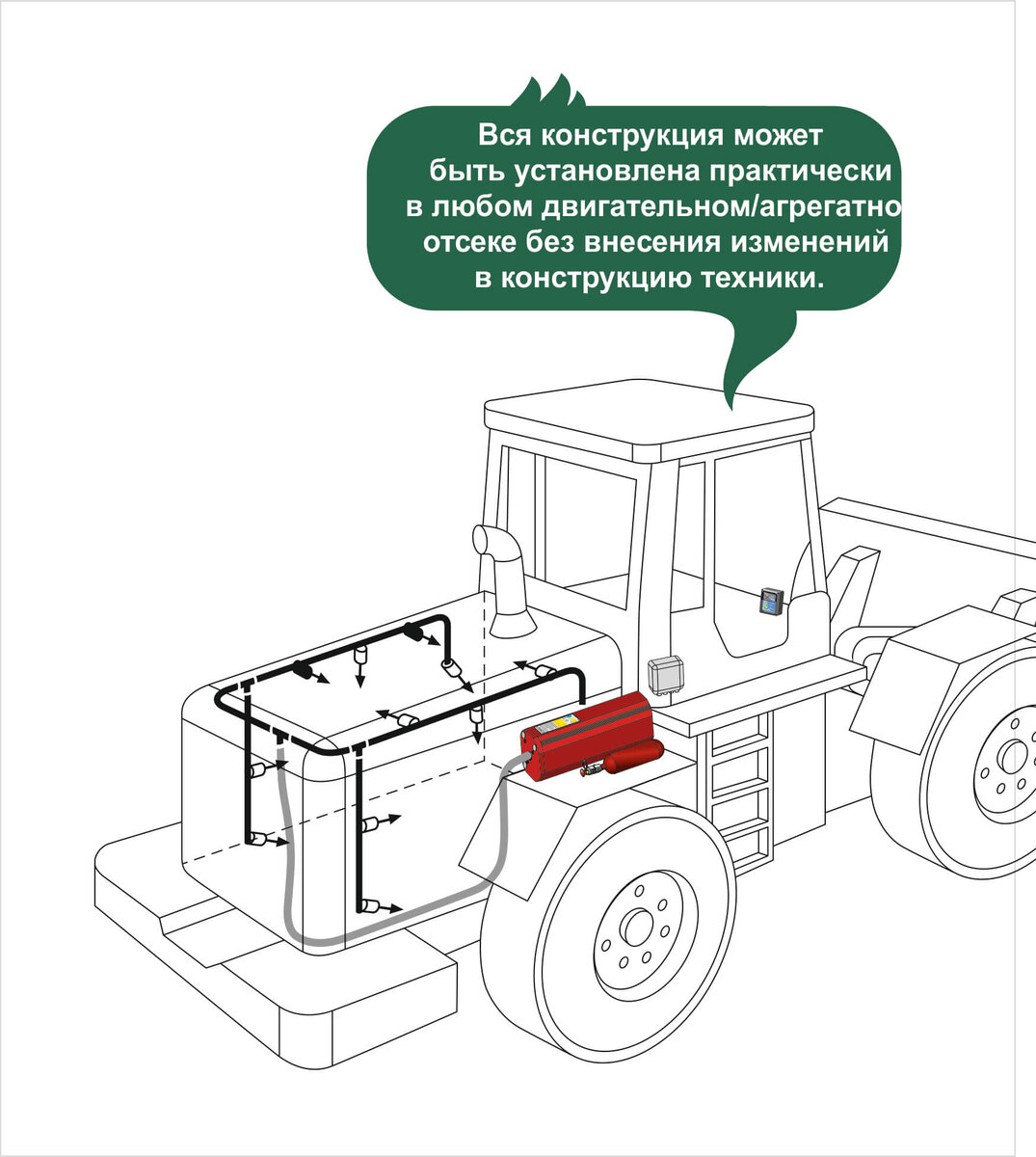 Вся конструкция может быть установлена практически в любом двигательном/агрегатно отсеке без внесения изменений в конструкцию техники.