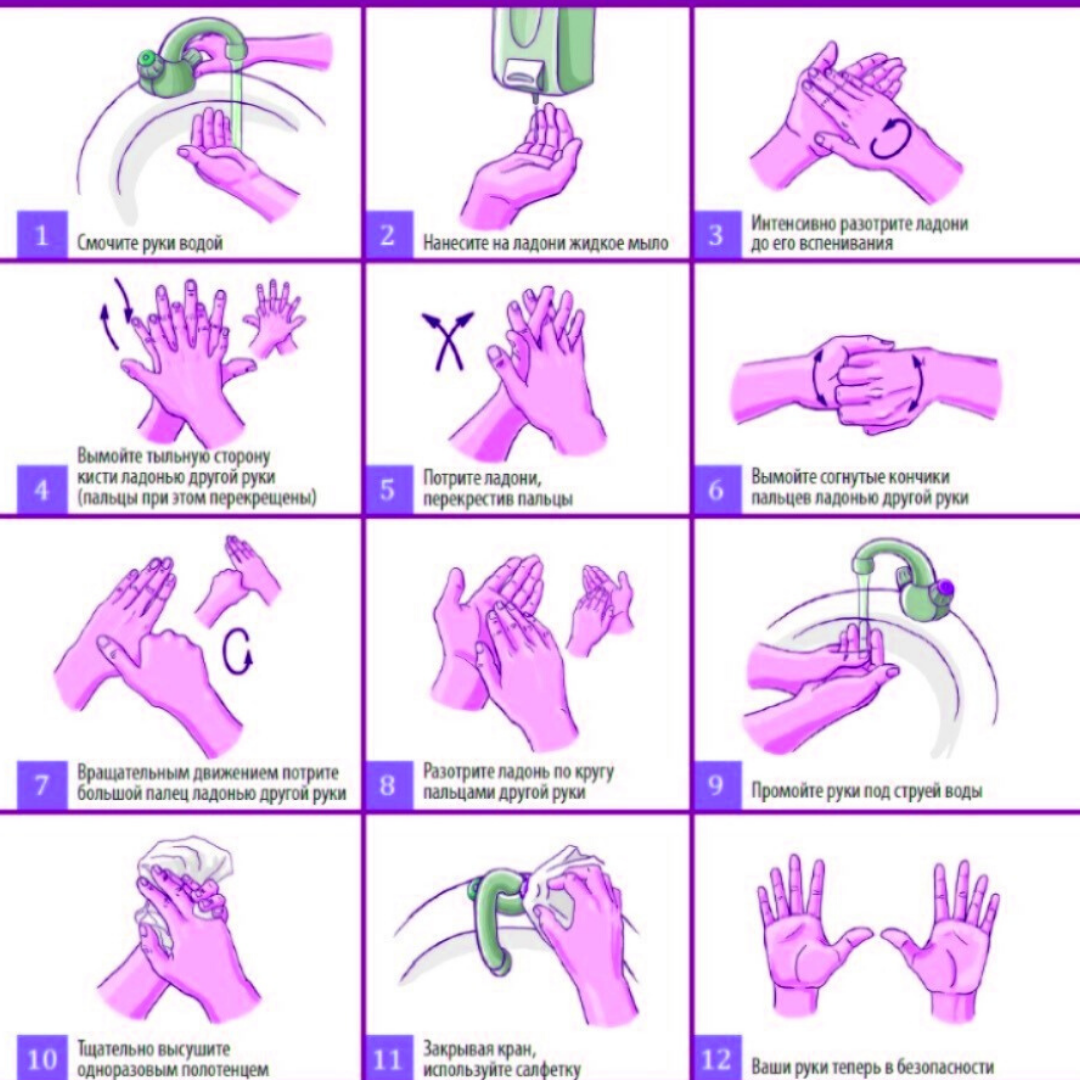 1 Смочите руки водой

2 Нанесите на ладони жидкое мыло

3 Интенсивно разотрите ладони до его вспенивания

4 Вымойте тыльную сторону кисти ладонью другой руки (пальцы при этом перекрещены)

5 Потрите ладони, перекрестив пальцы

6 Вымойте согнутые кончики пальцев ладонью другой руки

7 Вращательным движением потрите большой палец ладонью другой руки

8 Разотрите ладонь по кругу пальцами другой руки

9 Промойте руки под струей воды

10 Тщательно высушите одноразовым полотенцем

11 Закрывая кран, используйте салфетку

12 Ваши руки теперь в безопасности