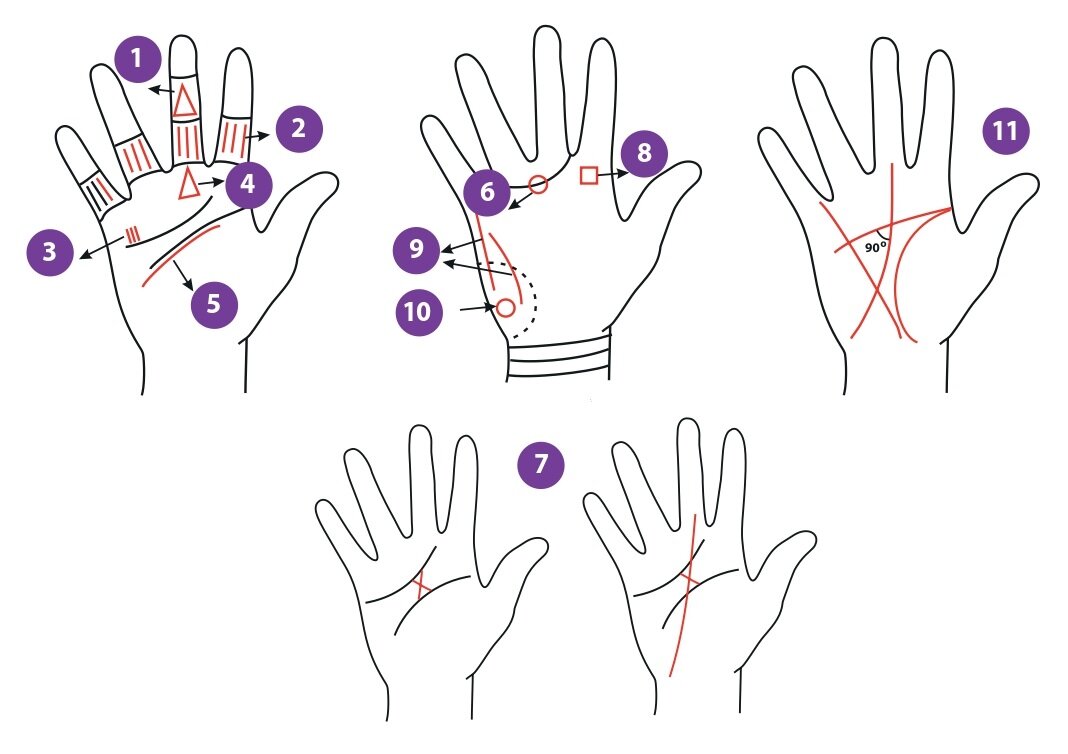 1
2
3
4
5
6
8
9
10
11
90°
7