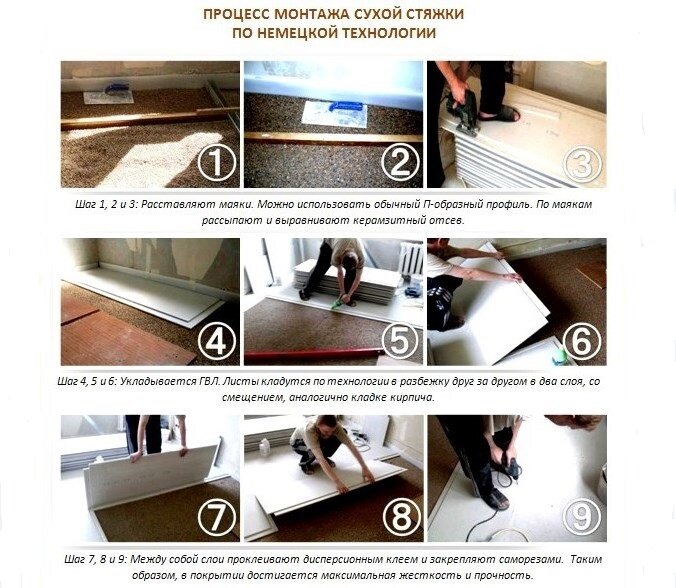 ПРОЦЕСС МОНТАЖА СУХОЙ СТЯЖКИ
ПО НЕМЕЦКОЙ ТЕХНОЛОГИИ

①

②

③

Шаг 1, 2 и 3: Расставляют маяки. Можно использовать обычный П-образный профиль. По маякам рассыпают и выравнивают керамзитный отсев.

④

⑤

⑥

Шаг 4, 5 и 6: Укладывается ГВЛ. Листы кладутся по технологии в разбежку друг за другом в два слоя, со смещением, аналогично кладке кирпича.

⑦

⑧

⑨

Шаг 7, 8 и 9: Между собой слои проклеивают дисперсионным клеем и закрепляют саморезами. Таким образом, в покрытии достигается максимальная жесткость и прочность.