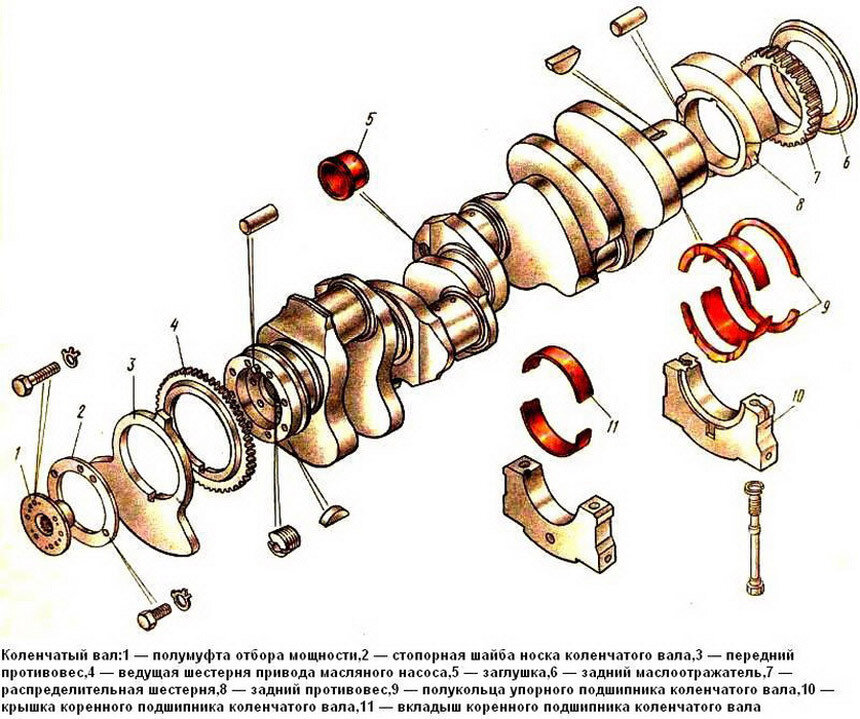 5

6

7

8

9

4

3

2

1

11

10

Коленчатый вал:1 — полумуфта отбора мощности,2 — стопорная шайба носка коленчатого вала,3 — передний противовес,4 — ведущая шестерня привода масляного насоса,5 — заглушка,6 — задний маслоотражатель,7 — распределительная шестерня,8 — задний противовес,9 — полукольца упорного подшипника коленчатого вала,10 — крышка коренного подшипника коленчатого вала,11 — вкладыш коренного подшипника коленчатого вала