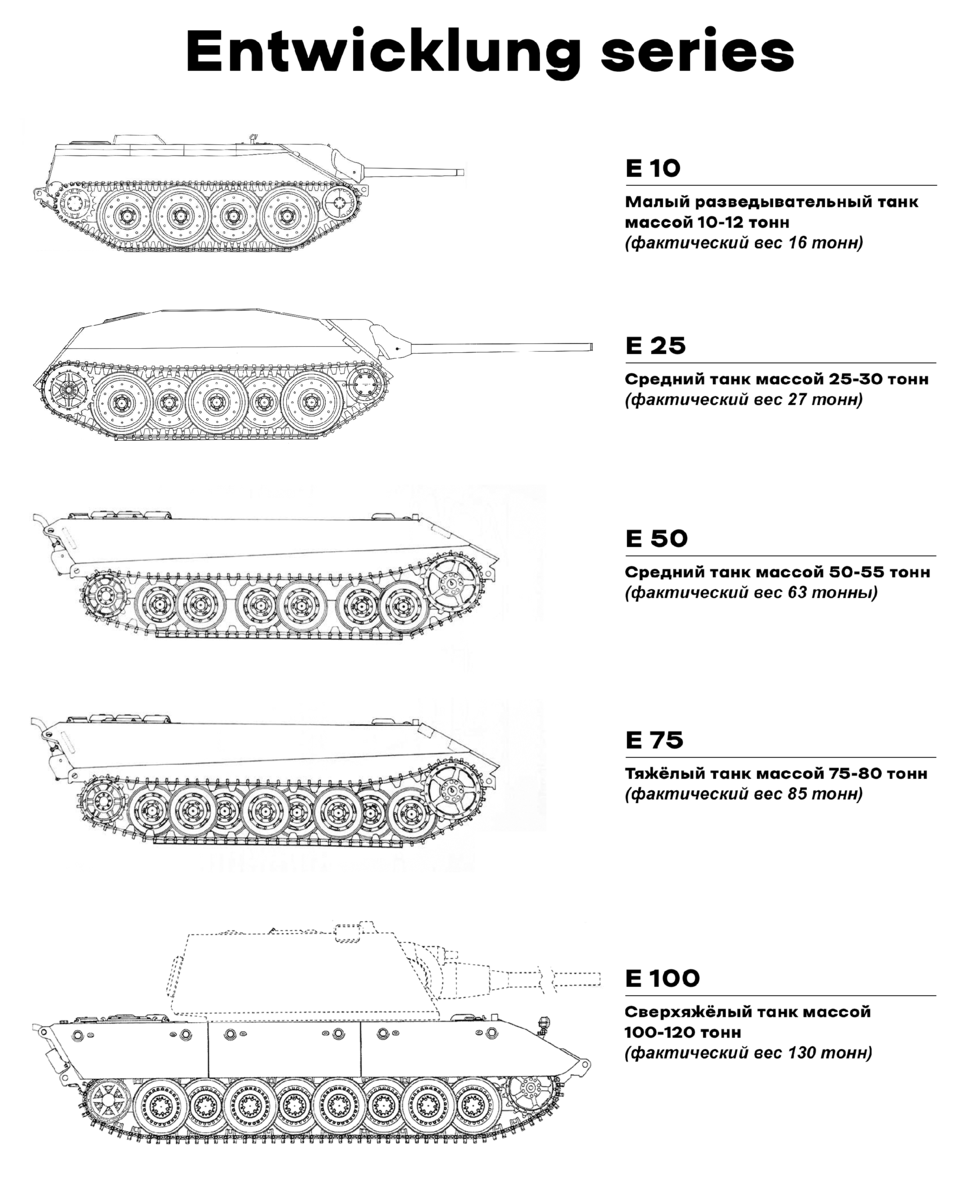 Entwicklung series

E 10

Малый разведывательный танк массой 10-12 тонн
(фактический вес 16 тонн)

E 25

Средний танк массой 25-30 тонн
(фактический вес 27 тонн)

E 50

Средний танк массой 50-55 тонн
(фактический вес 63 тонны)

E 75

Тяжёлый танк массой 75-80 тонн
(фактический вес 85 тонн)

E 100

Сверхяжёлый танк массой 100-120 тонн
(фактический вес 130 тонн)