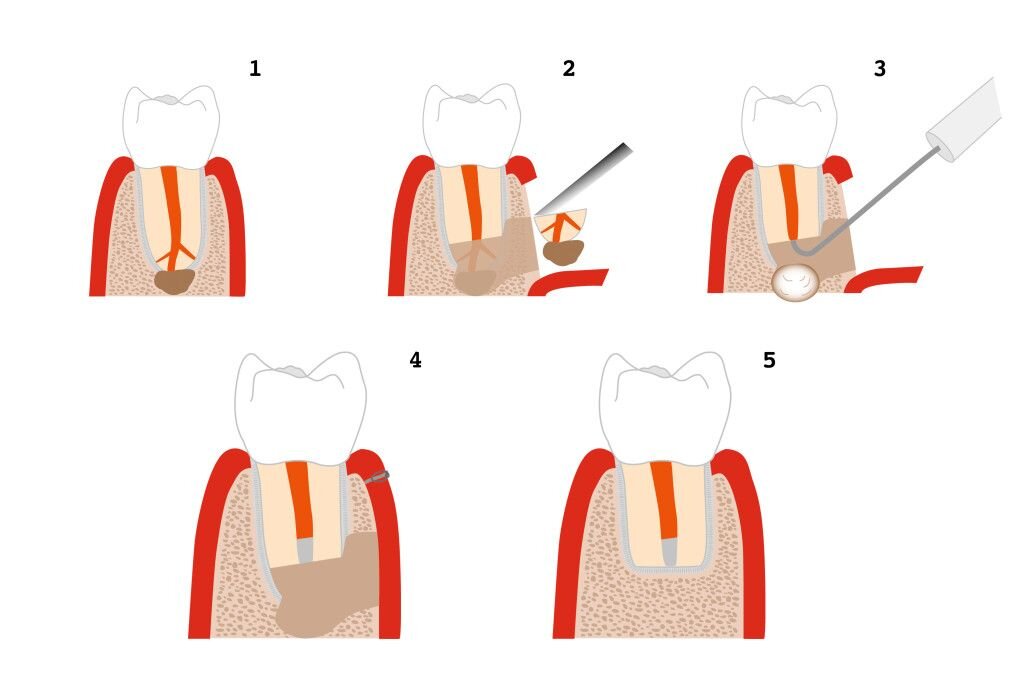 1

2

3

4

5