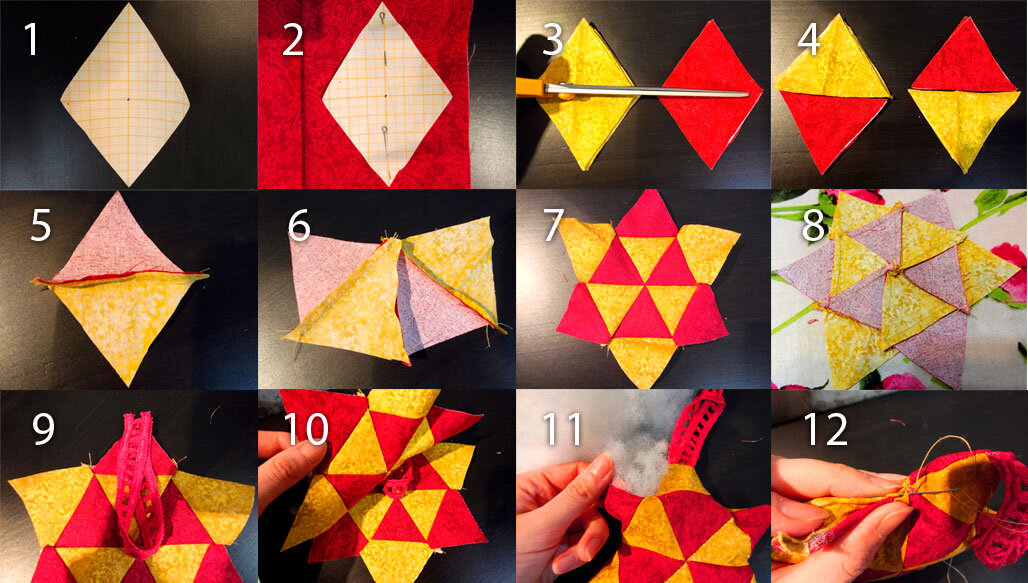 1
2
3
4
5
6
7
8
9
10
11
12