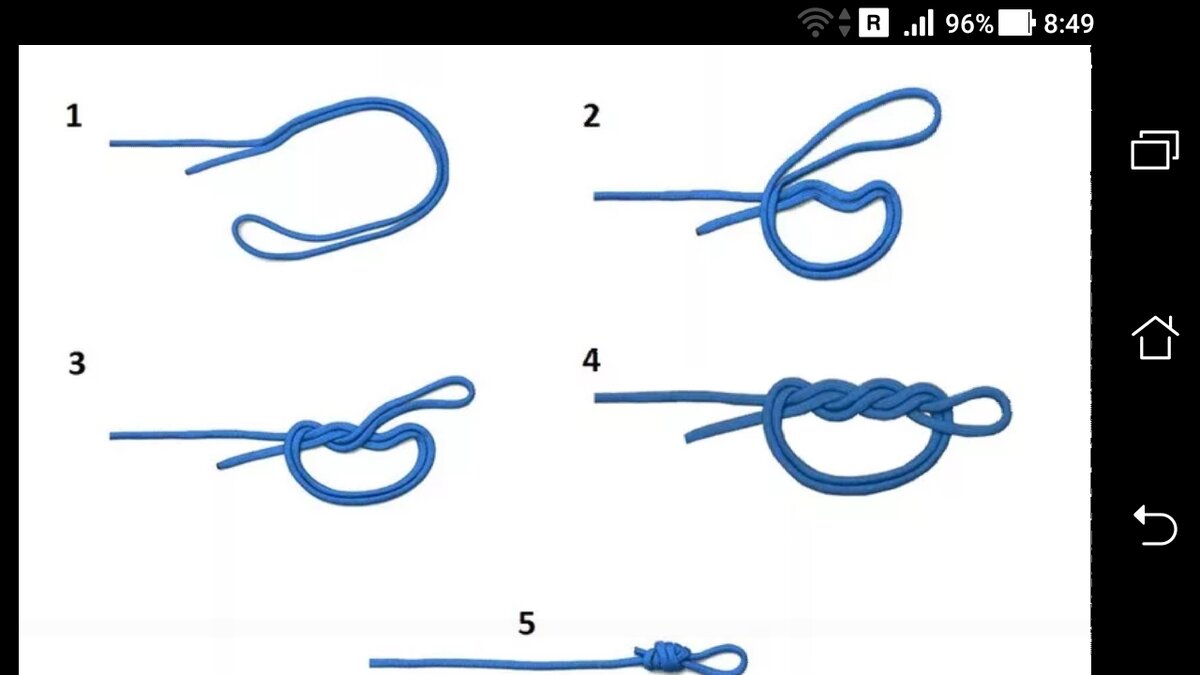 R 96% 8:49

1

2

3

4

5