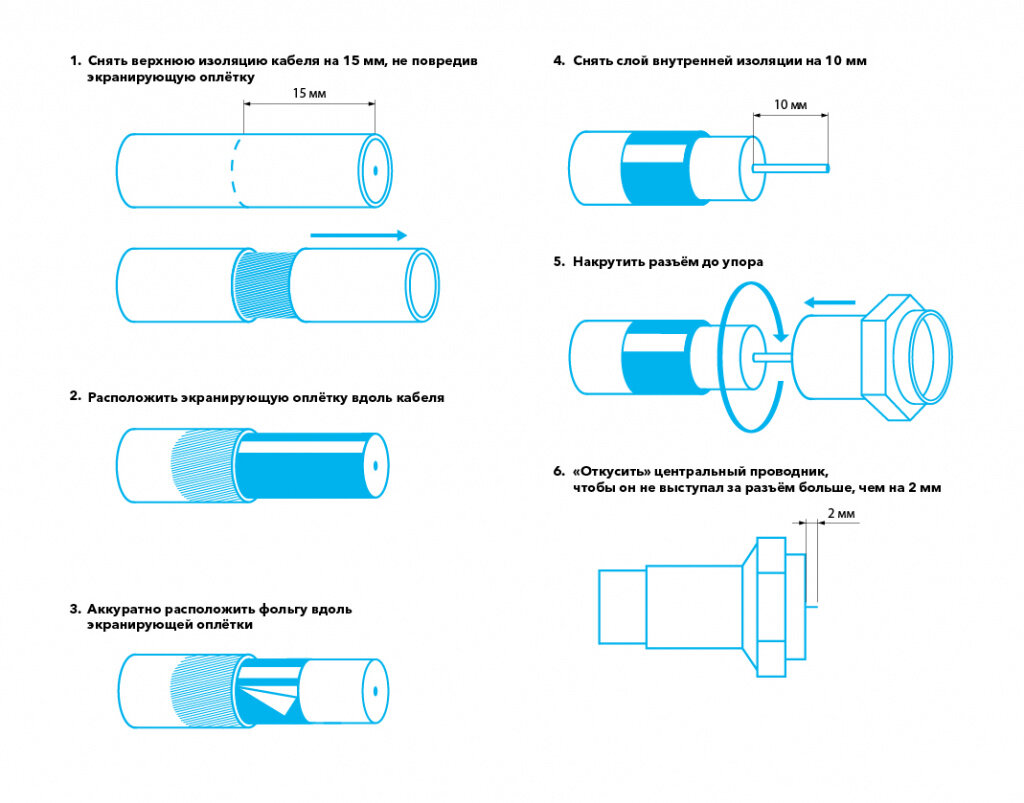 1. Снять верхнюю изоляцию кабеля на 15 мм, не повредив экранирующую оплётку

15 мм

2. Расположить экранирующую оплётку вдоль кабеля

3. Аккуратно расположить фольгу вдоль экранирующей оплётки

4. Снять слой внутренней изоляции на 10 мм

10 мм

5. Накрутить разъём до упора

6. «Откусить» центральный проводник, чтобы он не выступал за разъём больше, чем на 2 мм

2 мм