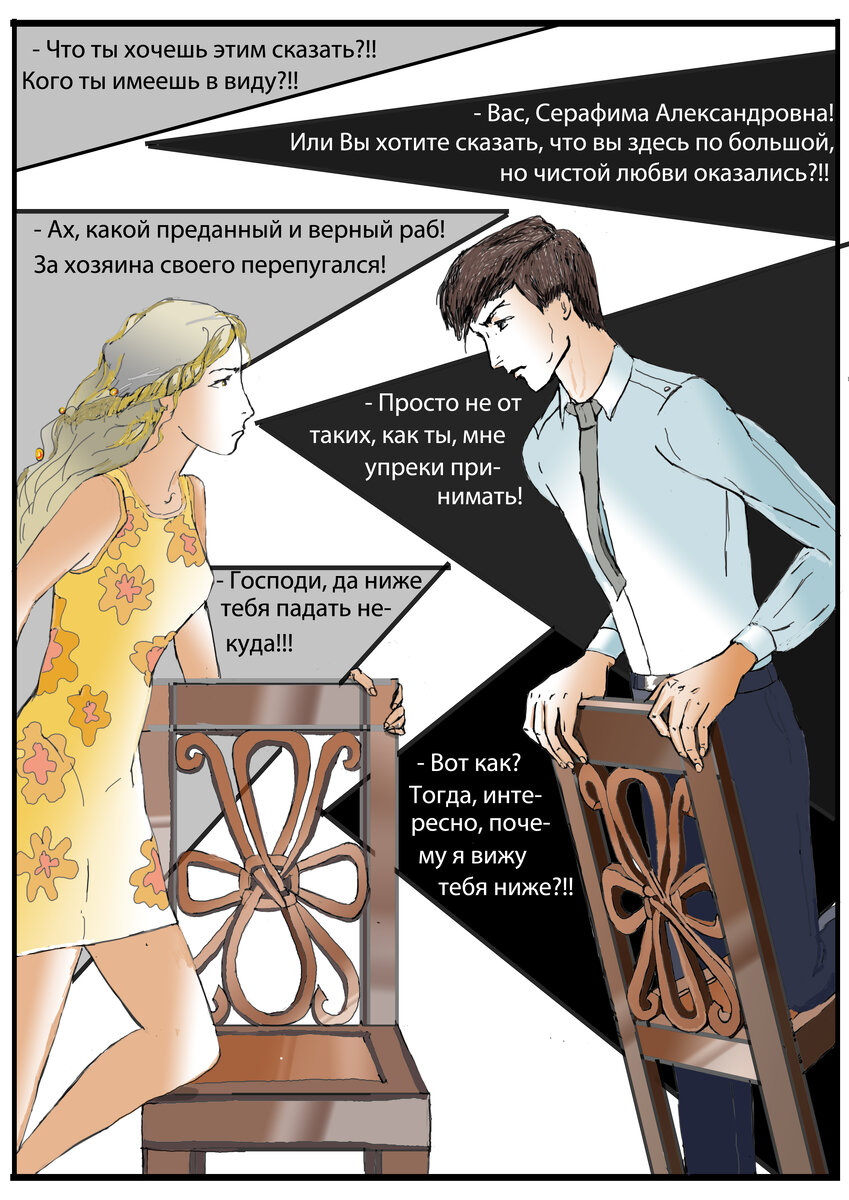 - Что ты хочешь этим сказать?!! Кого ты имеешь в виду?!!

- Вас, Серафима Александровна! Или Вы хотите сказать, что вы здесь по большой, но чистой любви оказались?!!

- Ах, какой преданный и верный раб! За хозяина своего перепугался!

- Просто не от таких, как ты, мне упреки принимать!

- Господи, да ниже тебя падать некуда!!!

- Вот как? Тогда, интересно, почему я вижу тебя ниже?!!