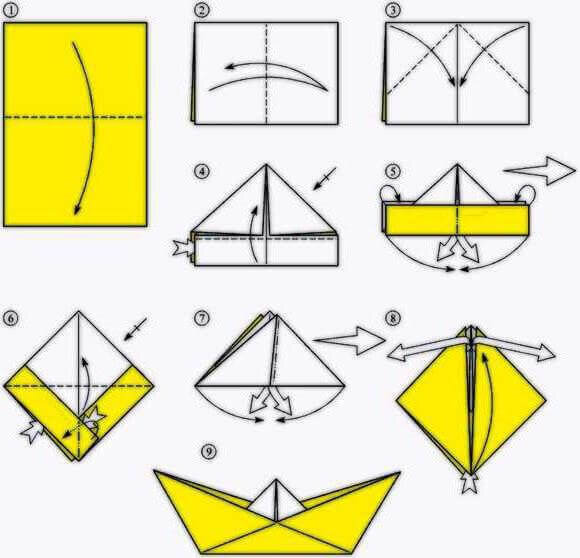 ①
②
③
④
⑤
⑥
⑦
⑧
⑨