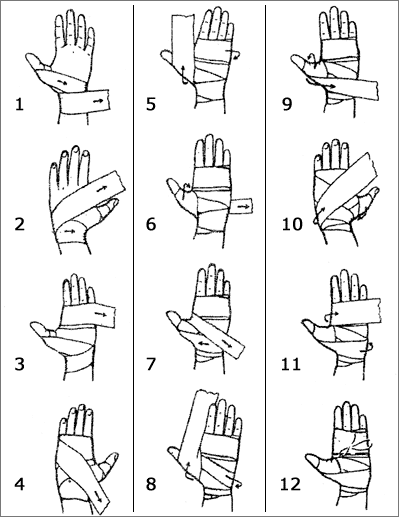 1

2

3

4

5

6

7

8

9

10

11

12