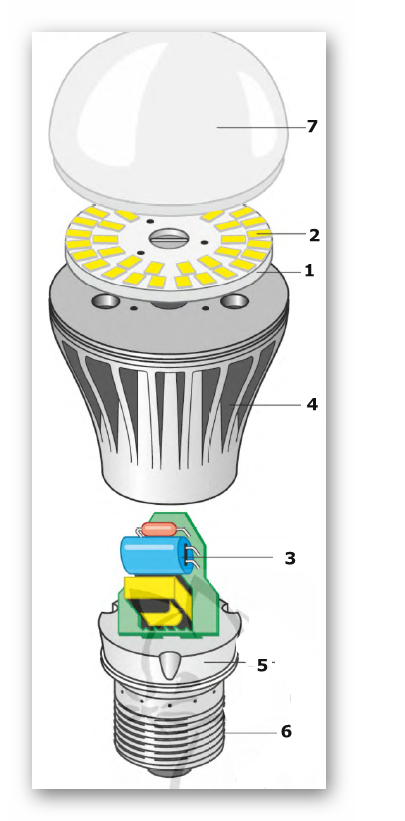 7
2
1
4
3
5
6