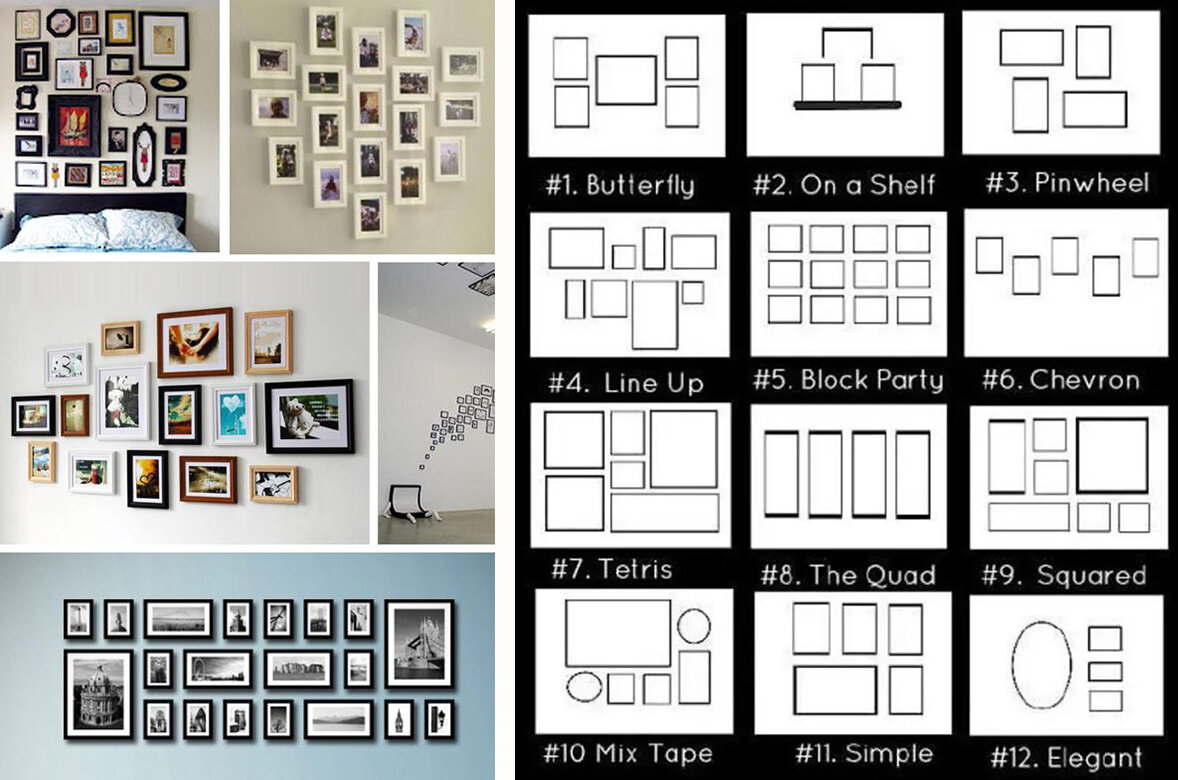 #1. Butterfly

#2. On a Shelf

#3. Pinwheel

#4. Line Up

#5. Block Party

#6. Chevron

#7. Tetris

#8. The Quad

#9. Squared

#10 Mix Tape

#11. Simple

#12. Elegant