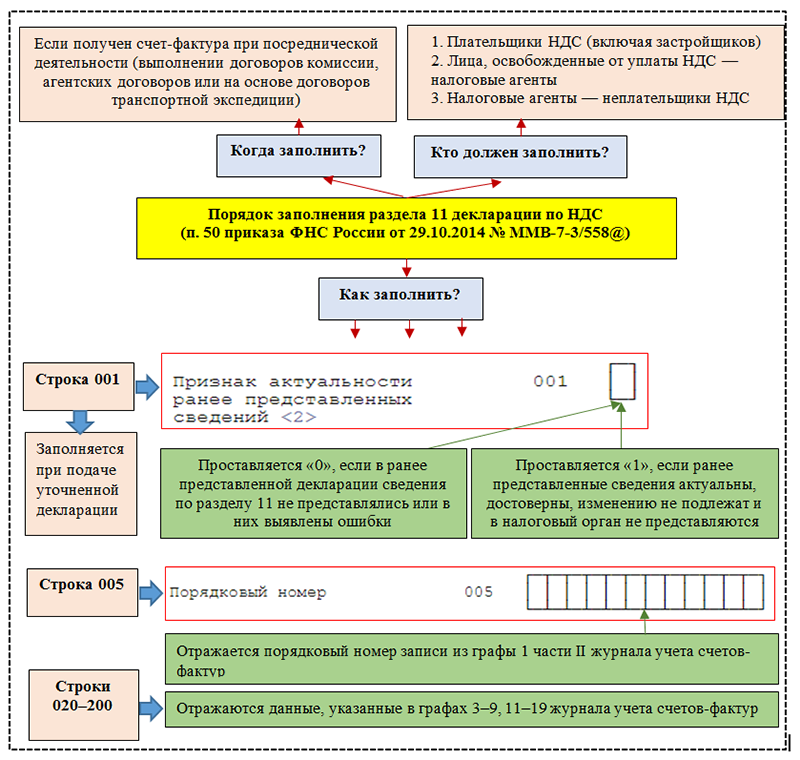 Если получен счет-фактура при посреднической деятельности (выполнении договоров комиссии, агентских договоров или на основе договоров транспортной экспедиции)

1. Плательщики НДС (включая застройщиков)
2. Лица, освобожденные от уплаты НДС — налоговые агенты
3. Налоговые агенты — неплательщики НДС

Когда заполнить?

Кто должен заполнить?

Порядок заполнения раздела 11 декларации по НДС
(п. 50 приказа ФНС России от 29.10.2014 № ММВ-7-3/558@)

Как заполнить?

Строка 001

Признак актуальности ранее представленных сведений <2> 001

Заполняется при подаче уточненной декларации

Проставляется «0», если в ранее представленной декларации сведения по разделу 11 не представлялись или в них выявлены ошибки

Проставляется «1», если ранее представленные сведения актуальны, достоверны, изменению не подлежат и в налоговый орган не представляются

Строка 005

Порядковый номер 005

Отражается порядковый номер записи из графы 1 части II журнала учета счетов-фактур

Строки 020–200

Отражаются данные, указанные в графах 3–9, 11–19 журнала учета счетов-фактур