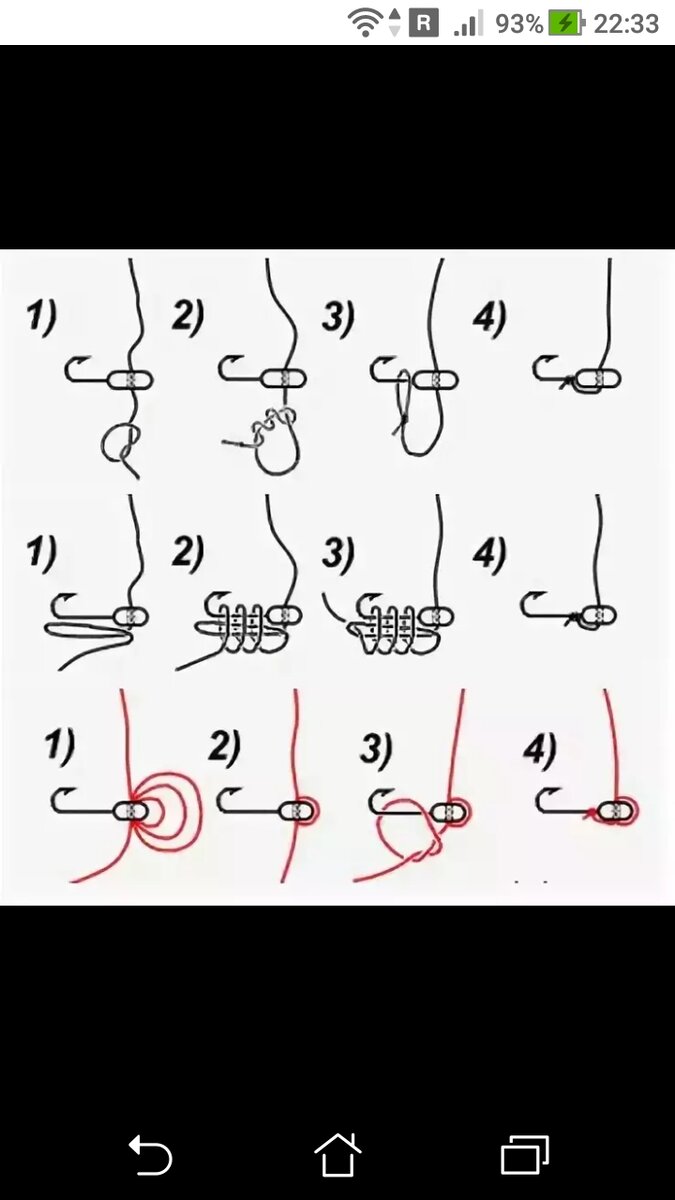 R 93% 22:33

1) 2) 3) 4)

1) 2) 3) 4)

1) 2) 3) 4)