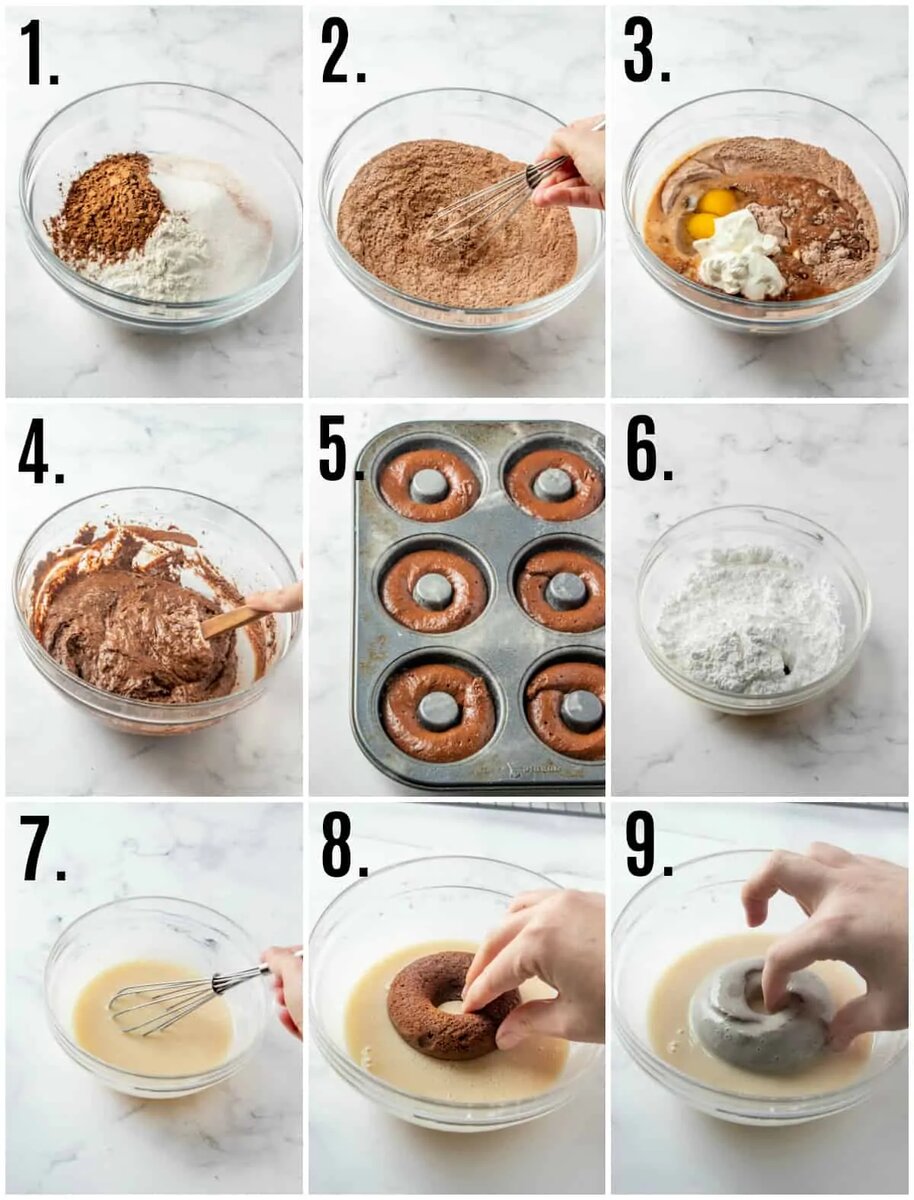 1.

2.

3.

4.

5.

6.

7.

8.

9.