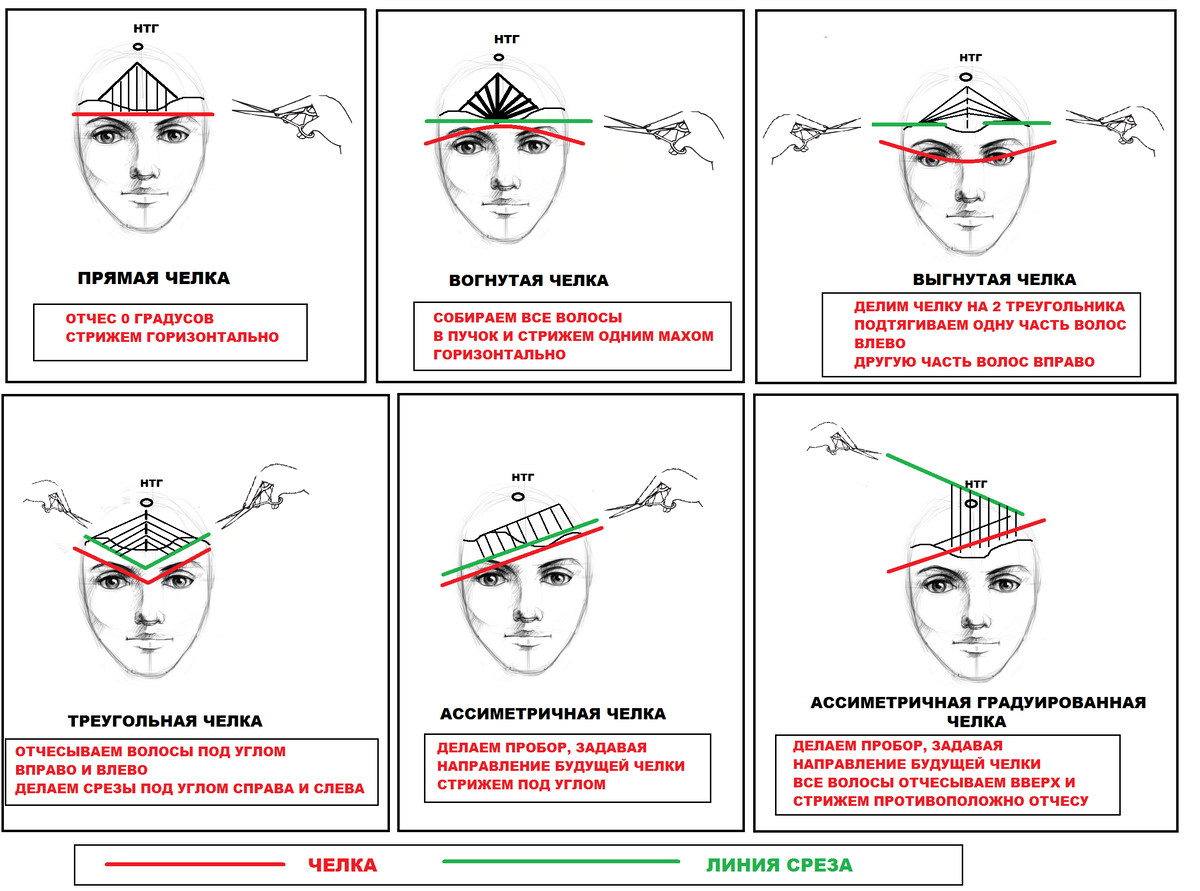 НТГ

ПРЯМАЯ ЧЕЛКА

ОТЧЕС 0 ГРАДУСОВ
СТРИЖЕМ ГОРИЗОНТАЛЬНО

НТГ

ВОГНУТАЯ ЧЕЛКА

СОБИРАЕМ ВСЕ ВОЛОСЫ
В ПУЧОК И СТРИЖЕМ ОДНИМ МАХОМ
ГОРИЗОНТАЛЬНО

НТГ

ВЫГНУТАЯ ЧЕЛКА

ДЕЛИМ ЧЕЛКУ НА 2 ТРЕУГОЛЬНИКА
ПОДТЯГИВАЕМ ОДНУ ЧАСТЬ ВОЛОС
ВЛЕВО
ДРУГУЮ ЧАСТЬ ВОЛОС ВПРАВО

НТГ

ТРЕУГОЛЬНАЯ ЧЕЛКА

ОТЧЕСЫВАЕМ ВОЛОСЫ ПОД УГЛОМ
ВПРАВО И ВЛЕВО
ДЕЛАЕМ СРЕЗЫ ПОД УГЛОМ СПРАВА И СЛЕВА

НТГ

АССИМЕТРИЧНАЯ ЧЕЛКА

ДЕЛАЕМ ПРОБОР, ЗАДАВАЯ
НАПРАВЛЕНИЕ БУДУЩЕЙ ЧЕЛКИ
СТРИЖЕМ ПОД УГЛОМ

НТГ

АССИМЕТРИЧНАЯ ГРАДУИРОВАННАЯ
ЧЕЛКА

ДЕЛАЕМ ПРОБОР, ЗАДАВАЯ
НАПРАВЛЕНИЕ БУДУЩЕЙ ЧЕЛКИ
ВСЕ ВОЛОСЫ ОТЧЕСЫВАЕМ ВВЕРХ И
СТРИЖЕМ ПРОТИВОПОЛОЖНО ОТЧЕСУ

ЧЕЛКА ЛИНИЯ СРЕЗА