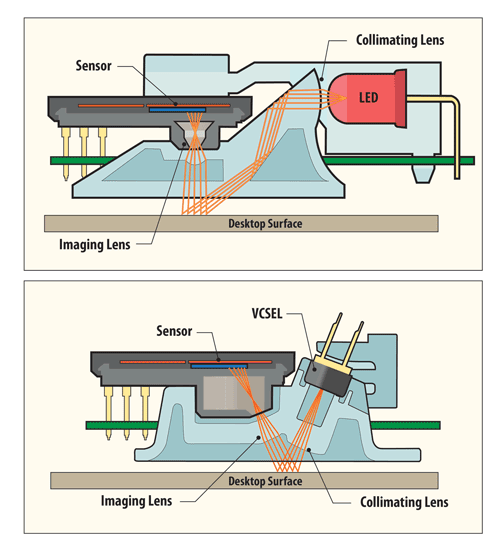 Collimating Lens
Sensor
LED
Desktop Surface
Imaging Lens

VCSEL
Sensor
Desktop Surface
Imaging Lens
Collimating Lens