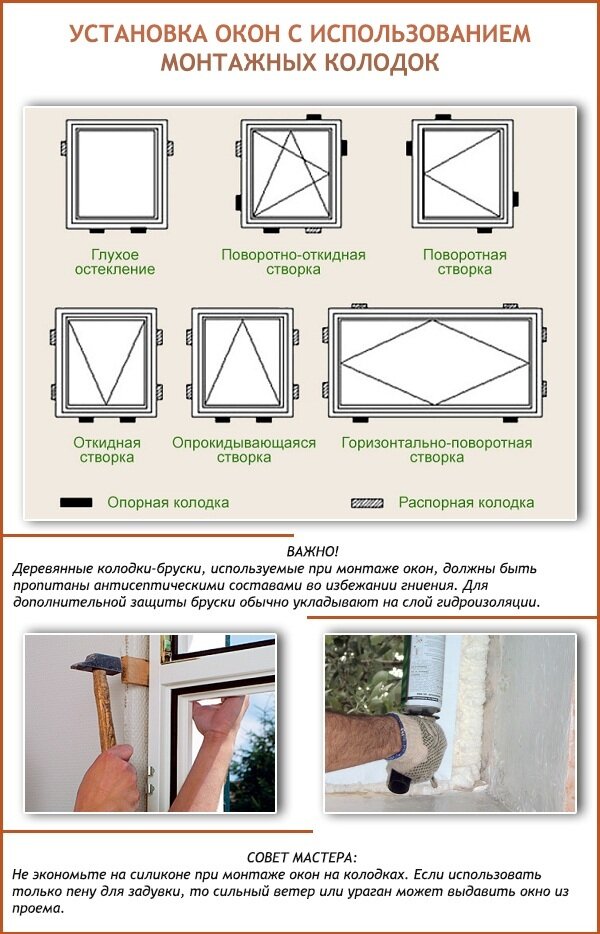 УСТАНОВКА ОКОН С ИСПОЛЬЗОВАНИЕМ МОНТАЖНЫХ КОЛОДОК

Глухое остекление

Поворотно-откидная створка

Поворотная створка

Откидная створка

Опрокидывающаяся створка

Горизонтально-поворотная створка

Опорная колодка

Распорная колодка

ВАЖНО!
Деревянные колодки-бруски, используемые при монтаже окон, должны быть пропитаны антисептическими составами во избежании гниения. Для дополнительной защиты бруски обычно укладывают на слой гидроизоляции.

СОВЕТ МАСТЕРА:
Не экономьте на силиконе при монтаже окон на колодках. Если использовать только пену для задувки, то сильный ветер или ураган может выдавить окно из проема.