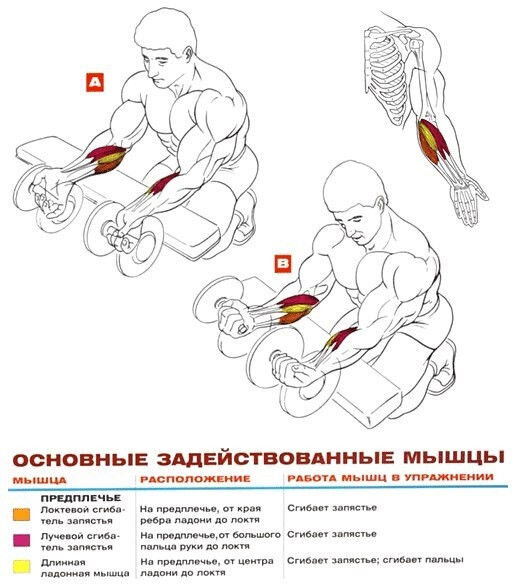 A

B

ОСНОВНЫЕ ЗАДЕЙСТВОВАННЫЕ МЫШЦЫ

| МЫШЦА | РАСПОЛОЖЕНИЕ | РАБОТА МЫШЦ В УПРАЖНЕНИИ |
|---|---|---|
| ПРЕДПЛЕЧЬЕ | | |
| Локтевой сгибатель запястья | На предплечье, от края ребра ладони до локтя | Сгибает запястье |
| Лучевой сгибатель запястья | На предплечье,от большого пальца руки до локтя | Сгибает запястье |
| Длинная ладонная мышца | На предплечье, от центра ладони до локтя | Сгибает запястье; сгибает пальцы |