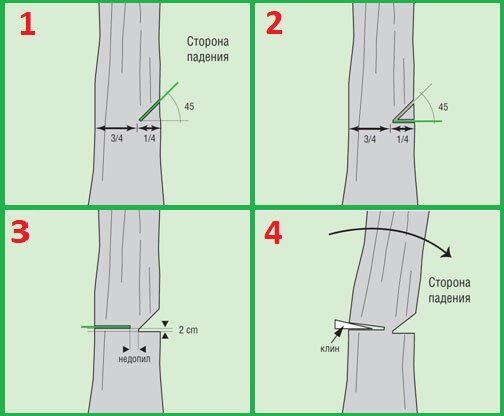 1

Сторона падения

45

3/4

1/4

2

45

3/4

1/4

3

2 cm

недопил

4

Сторона падения

клин