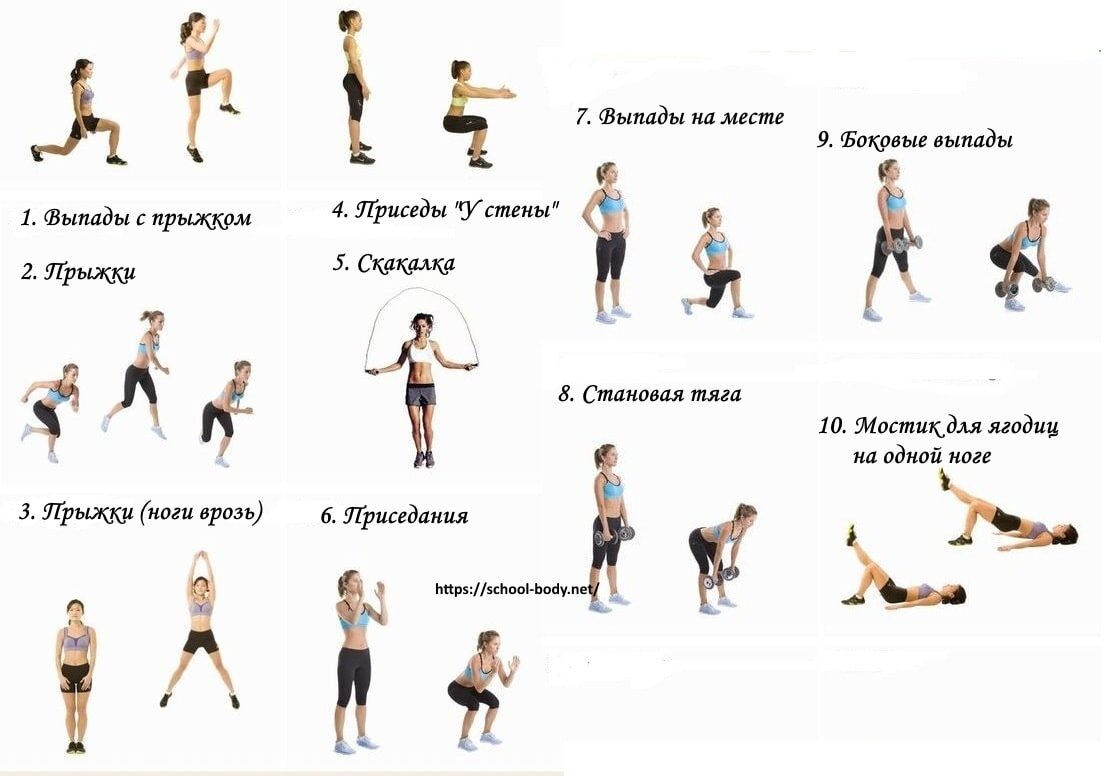 1. Выпады с прыжком

2. Прыжки

3. Прыжки (ноги врозь)

4. Приседы "У стены"

5. Скакалка

6. Приседания

https://school-body.net/

7. Выпады на месте

8. Становая тяга

9. Боковые выпады

10. Мостик для ягодиц на одной ноге