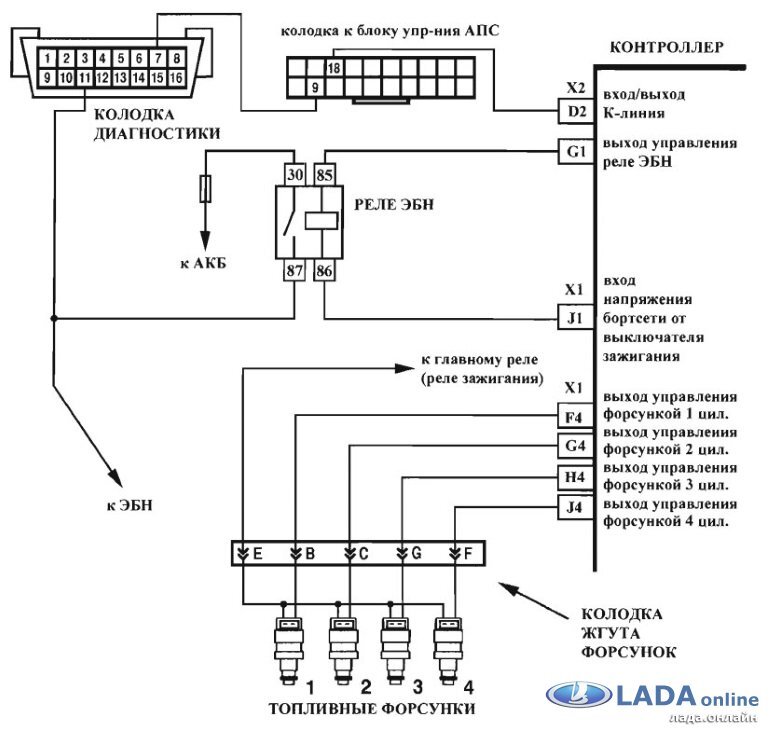 1 2 3 4 5 6 7 8
9 10 11 12 13 14 15 16

КОЛОДКА ДИАГНОСТИКИ

колодка к блоку упр-ния АПС

18
9

КОНТРОЛЛЕР

X2
D2
вход/выход К-линия

G1
выход управления реле ЭБН

30 85
РЕЛЕ ЭБН
87 86

к АКБ

X1
J1
вход напряжения бортсети от выключателя зажигания

к главному реле (реле зажигания)

X1
F4
выход управления форсункой 1 цил.
G4
выход управления форсункой 2 цил.
H4
выход управления форсункой 3 цил.
J4
выход управления форсункой 4 цил.

к ЭБН

E B C G F

КОЛОДКА ЖГУТА ФОРСУНОК

1 2 3 4
ТОПЛИВНЫЕ ФОРСУНКИ

LADA online
лада.онлайн