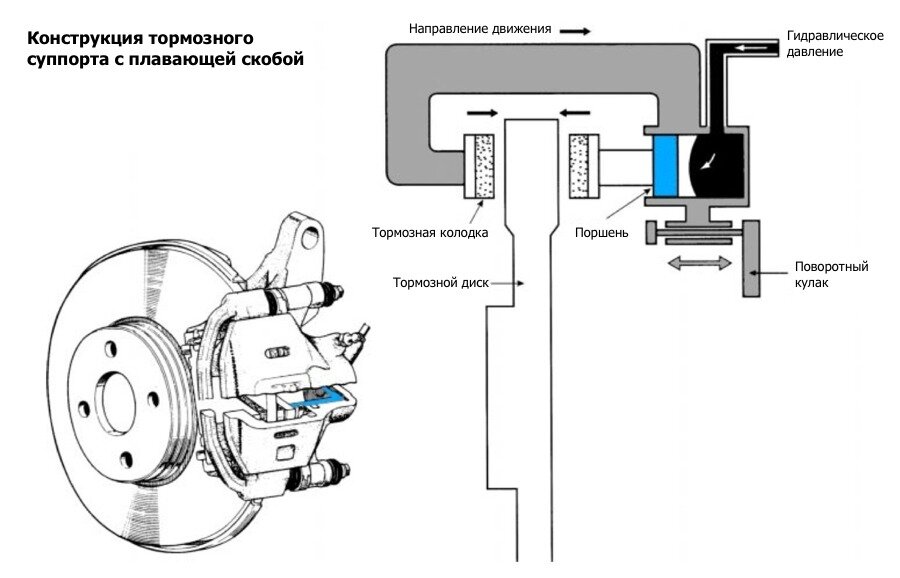 Конструкция тормозного суппорта с плавающей скобой

Направление движения

Гидравлическое давление

Тормозная колодка

Поршень

Тормозной диск

Поворотный кулак