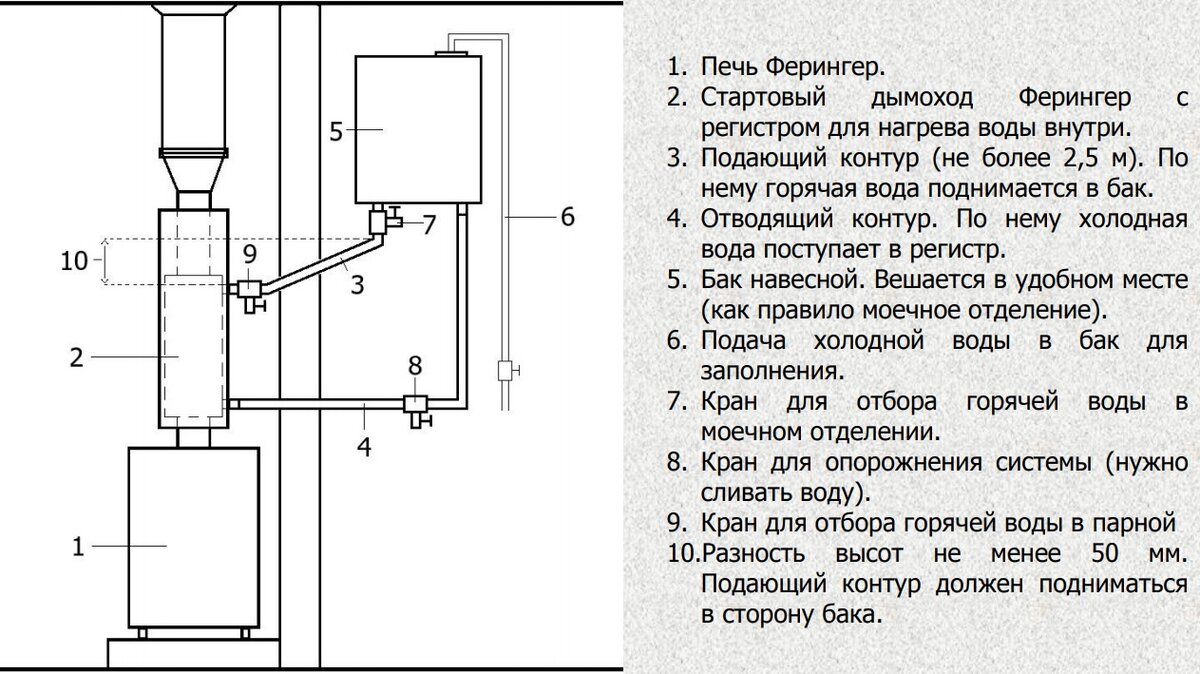 5

7

6

10

9

3

2

8

4

1

1. Печь Ферингер.
2. Стартовый дымоход Ферингер с регистром для нагрева воды внутри.
3. Подающий контур (не более 2,5 м). По нему горячая вода поднимается в бак.
4. Отводящий контур. По нему холодная вода поступает в регистр.
5. Бак навесной. Вешается в удобном месте (как правило моечное отделение).
6. Подача холодной воды в бак для заполнения.
7. Кран для отбора горячей воды в моечном отделении.
8. Кран для опорожнения системы (нужно сливать воду).
9. Кран для отбора горячей воды в парной
10. Разность высот не менее 50 мм. Подающий контур должен подниматься в сторону бака.