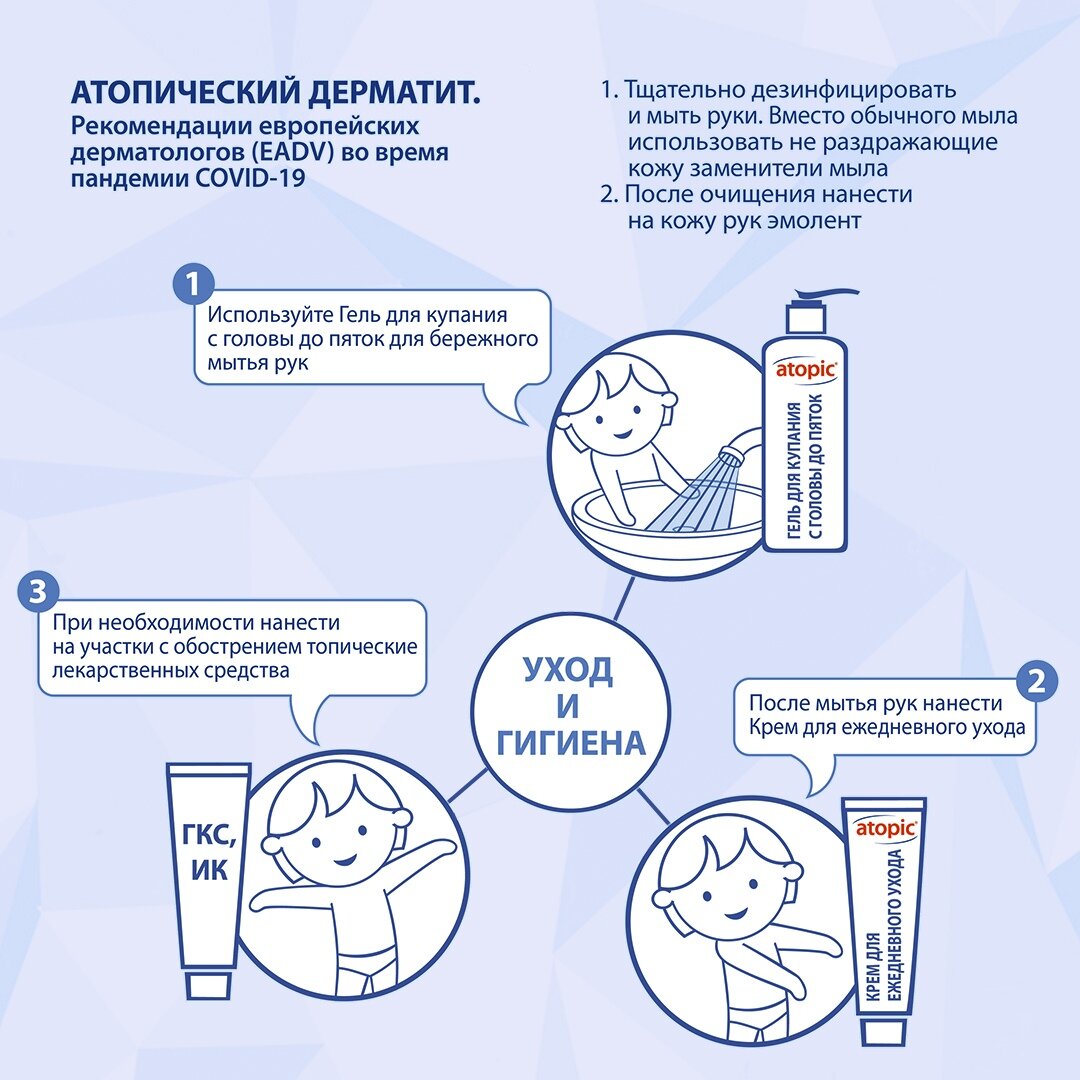 АТОПИЧЕСКИЙ ДЕРМАТИТ.
Рекомендации европейских дерматологов (EADV) во время пандемии COVID-19

1. Тщательно дезинфицировать и мыть руки. Вместо обычного мыла использовать не раздражающие кожу заменители мыла
2. После очищения нанести на кожу рук эмолент

1
Используйте Гель для купания с головы до пяток для бережного мытья рук

atopic
ГЕЛЬ ДЛЯ КУПАНИЯ С ГОЛОВЫ ДО ПЯТОК

3
При необходимости нанести на участки с обострением топические лекарственных средства

УХОД И ГИГИЕНА

2
После мытья рук нанести Крем для ежедневного ухода

ГКС, ИК

atopic
КРЕМ ДЛЯ ЕЖЕДНЕВНОГО УХОДА