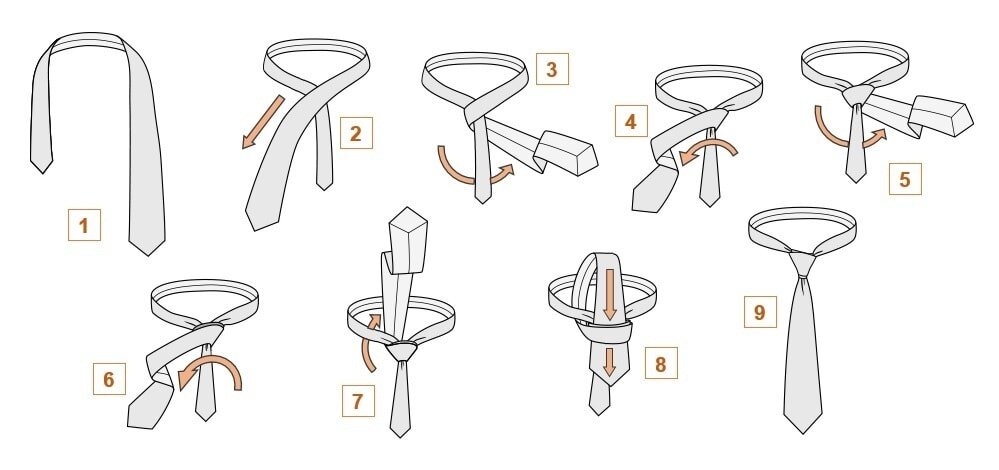 1

2

3

4

5

6

7

8

9