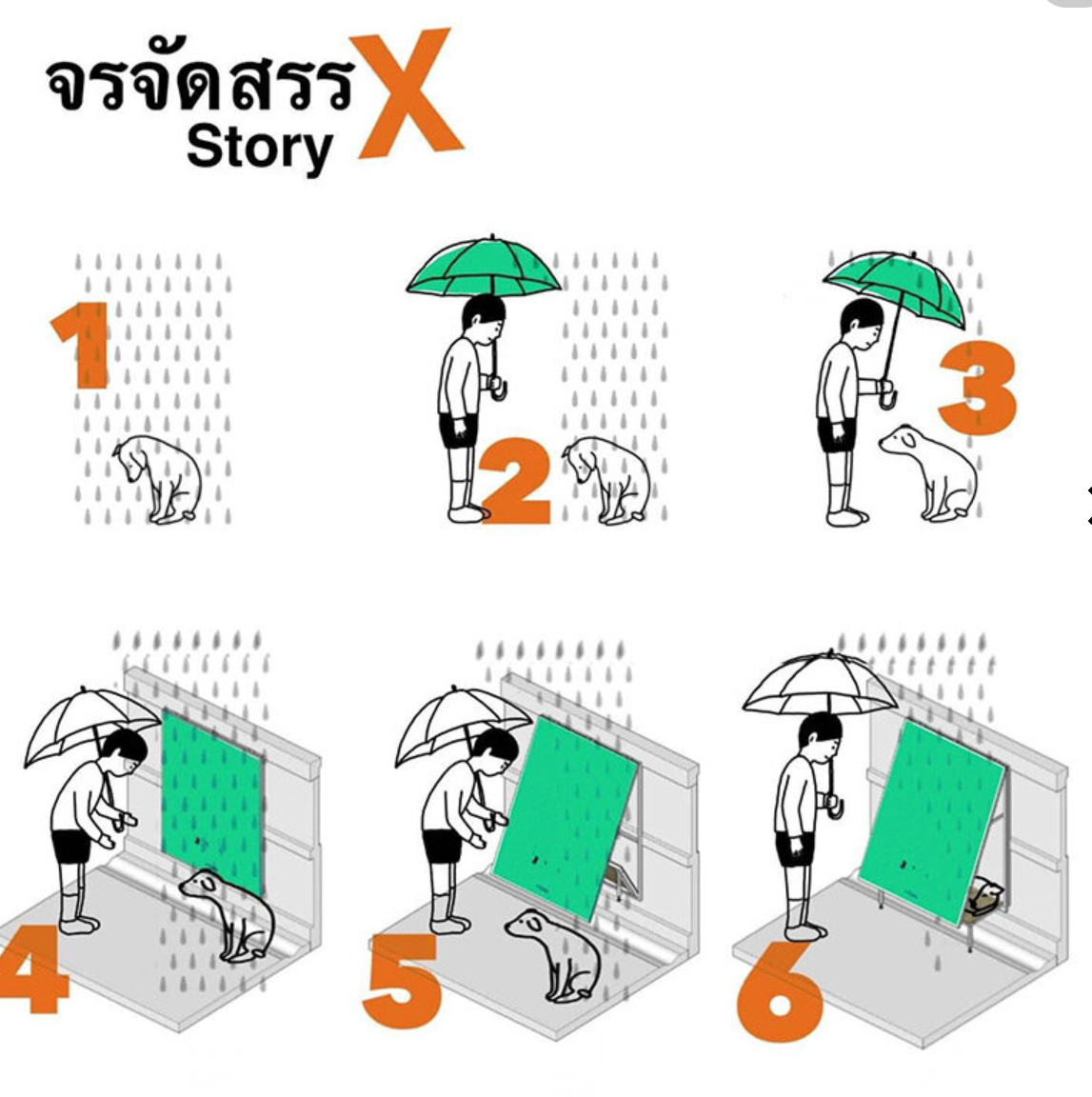 จรจัดสรร X
Story

1

2

3

4

5

6