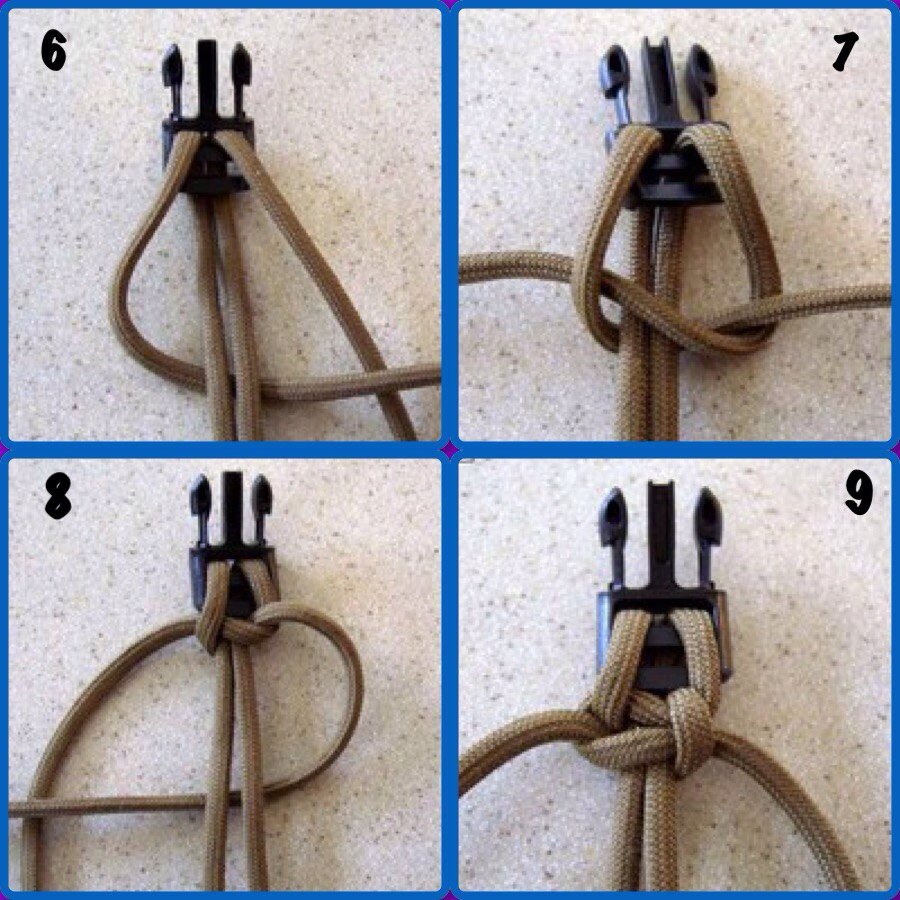 6

7

8

9