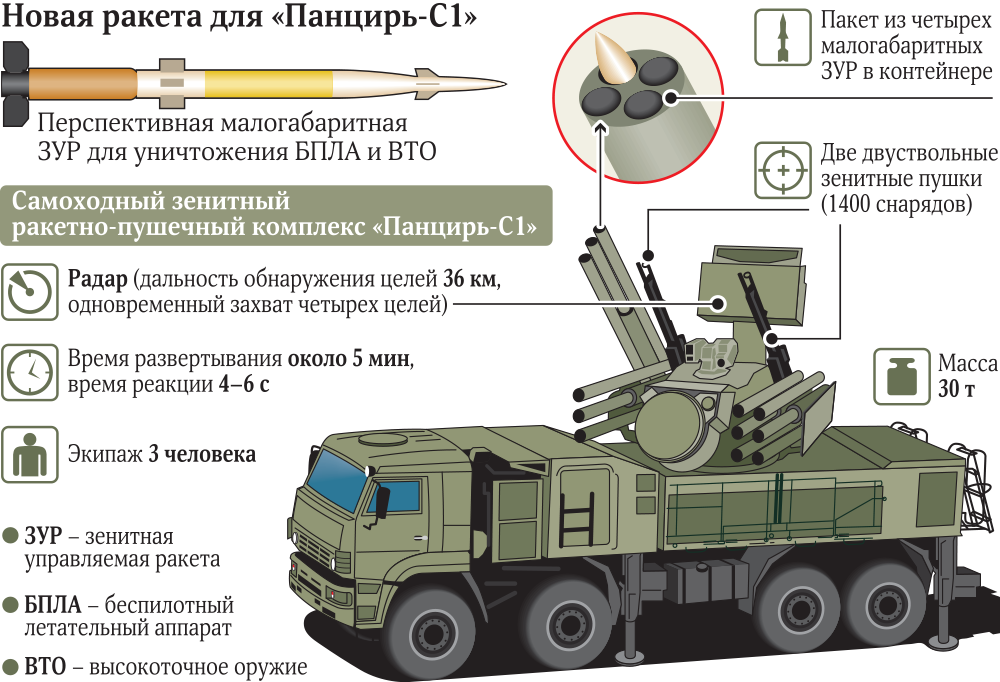 Новая ракета для «Панцирь-С1»

Перспективная малогабаритная ЗУР для уничтожения БПЛА и ВТО

Самоходный зенитный ракетно-пушечный комплекс «Панцирь-С1»

Радар (дальность обнаружения целей 36 км, одновременный захват четырех целей)

Время развертывания около 5 мин, время реакции 4–6 с

Экипаж 3 человека

ЗУР – зенитная управляемая ракета

БПЛА – беспилотный летательный аппарат

ВТО – высокоточное оружие

Пакет из четырех малогабаритных ЗУР в контейнере

Две двуствольные зенитные пушки (1400 снарядов)

Масса 30 т