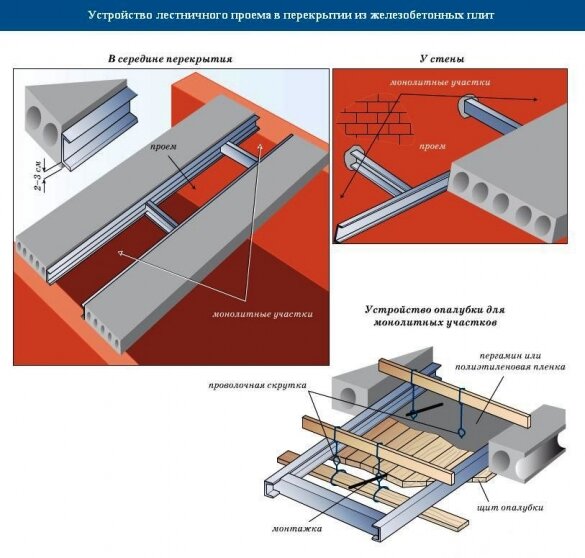 Устройство лестничного проема в перекрытии из железобетонных плит

В середине перекрытия

2–3 см

проем

монолитные участки

У стены

монолитные участки

проем

Устройство опалубки для монолитных участков

пергамин или полиэтиленовая пленка

проволочная скрутка

щит опалубки

монтажка