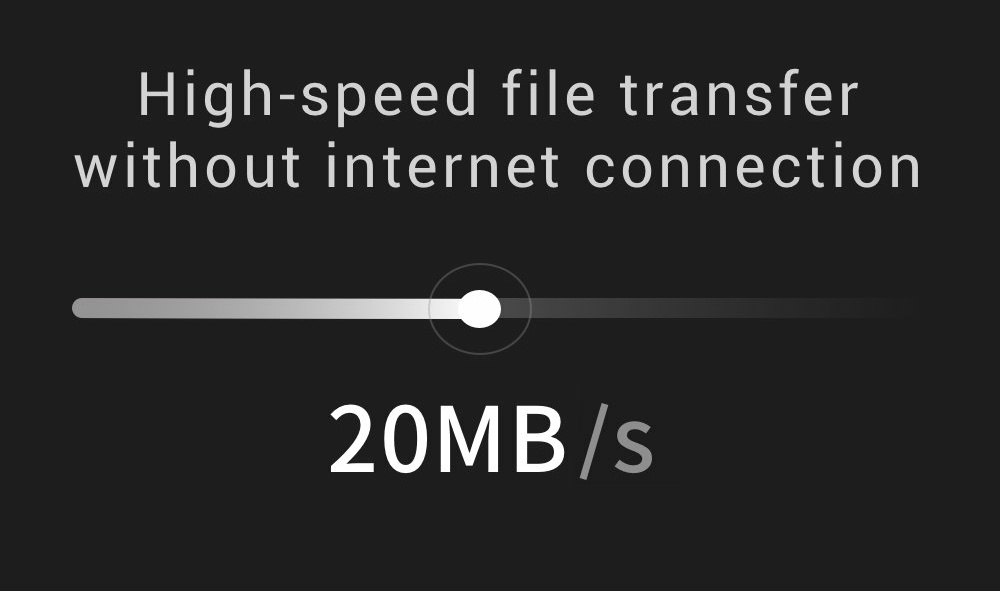 High-speed file transfer without internet connection

20MB/s