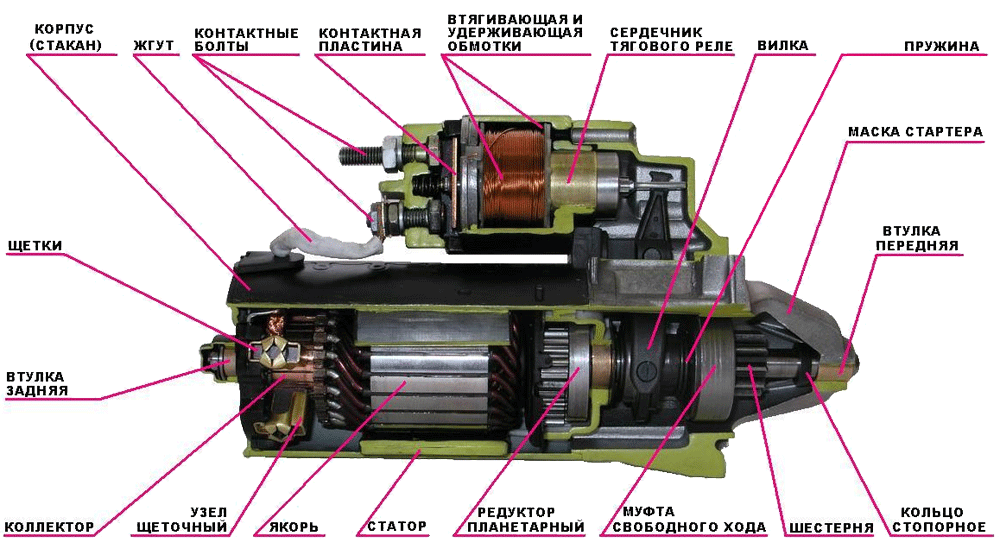 КОРПУС (СТАКАН)
ЖГУТ
КОНТАКТНЫЕ БОЛТЫ
КОНТАКТНАЯ ПЛАСТИНА
ВТЯГИВАЮЩАЯ И УДЕРЖИВАЮЩАЯ ОБМОТКИ
СЕРДЕЧНИК ТЯГОВОГО РЕЛЕ
ВИЛКА
ПРУЖИНА
МАСКА СТАРТЕРА
ВТУЛКА ПЕРЕДНЯЯ
ЩЕТКИ
ВТУЛКА ЗАДНЯЯ
КОЛЛЕКТОР
УЗЕЛ ЩЕТОЧНЫЙ
ЯКОРЬ
СТАТОР
РЕДУКТОР ПЛАНЕТАРНЫЙ
МУФТА СВОБОДНОГО ХОДА
ШЕСТЕРНЯ
КОЛЬЦО СТОПОРНОЕ