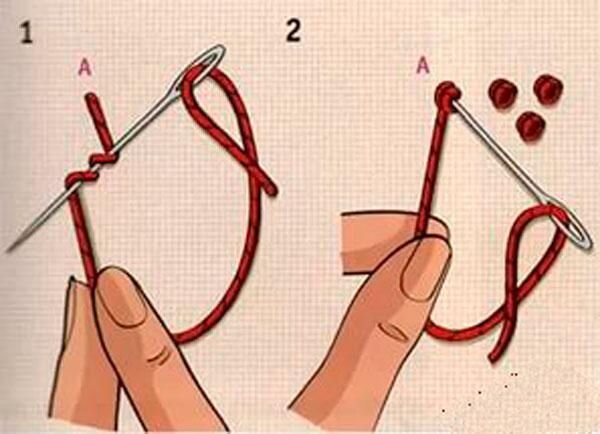 1
A
2
A