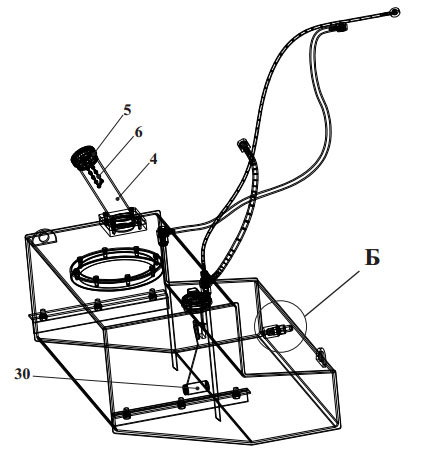 5
6
4
Б
30