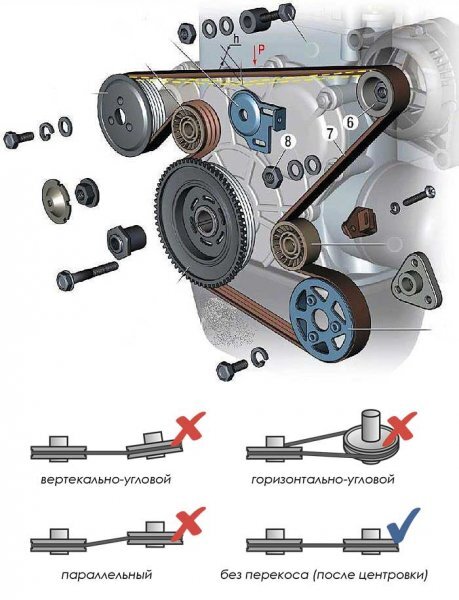 h
P
6
7
8

вертекально-угловой

горизонтально-угловой

параллельный

без перекоса (после центровки)