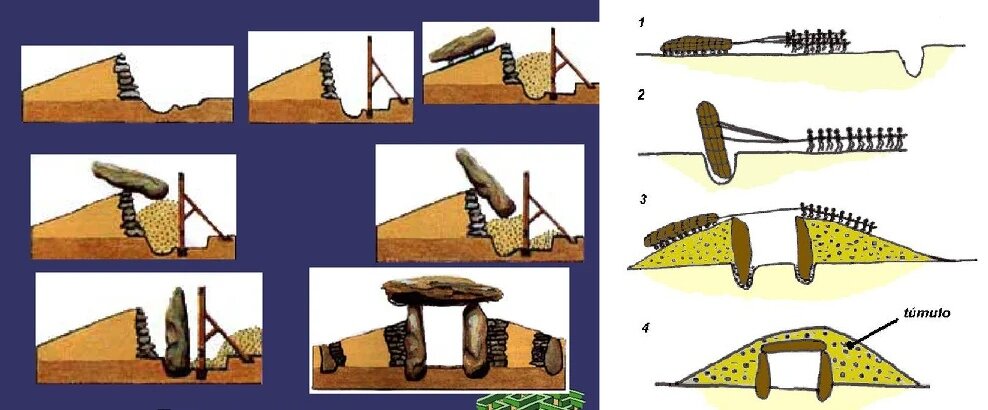 1

2

3

4

túmulo