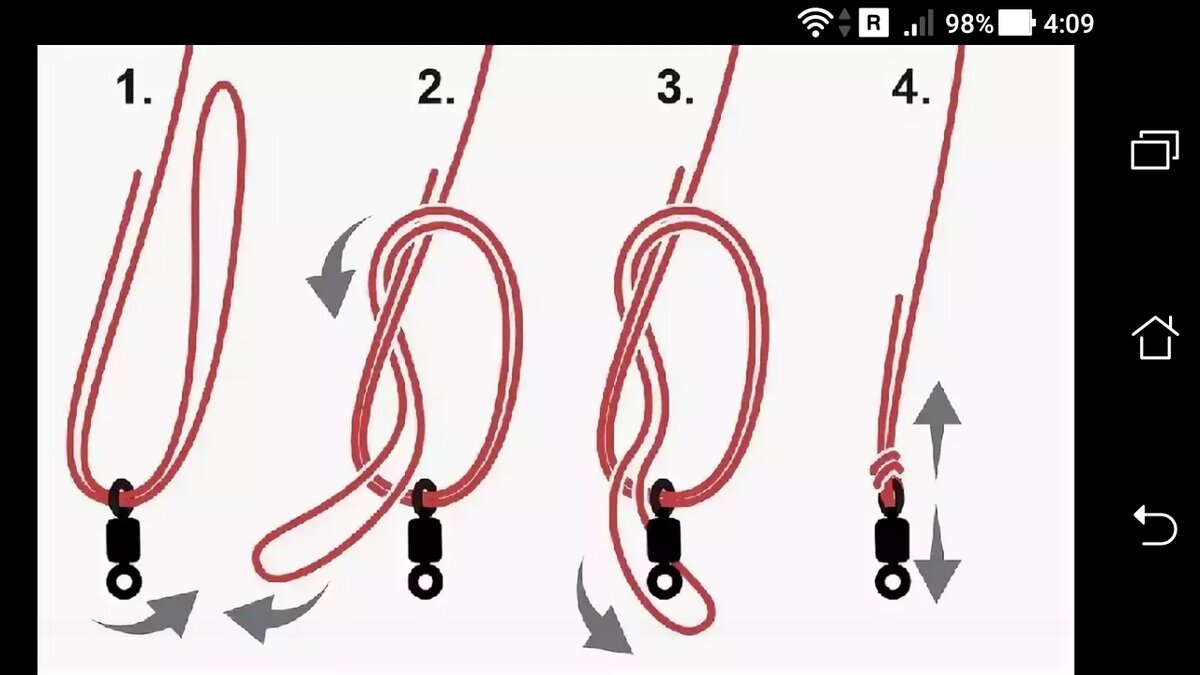 R 98% 4:09

1.

2.

3.

4.