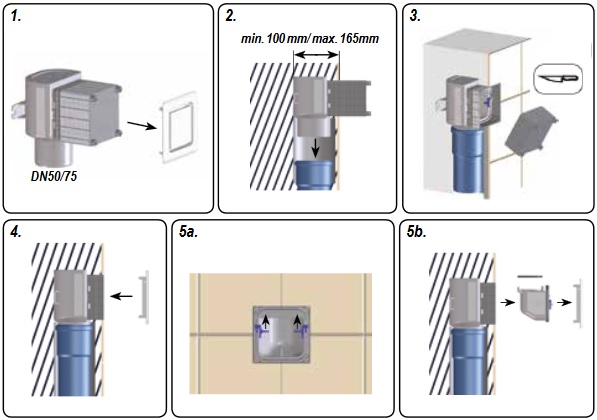 1.

DN50/75

2.

min. 100 mm/ max. 165mm

3.

4.

5a.

5b.