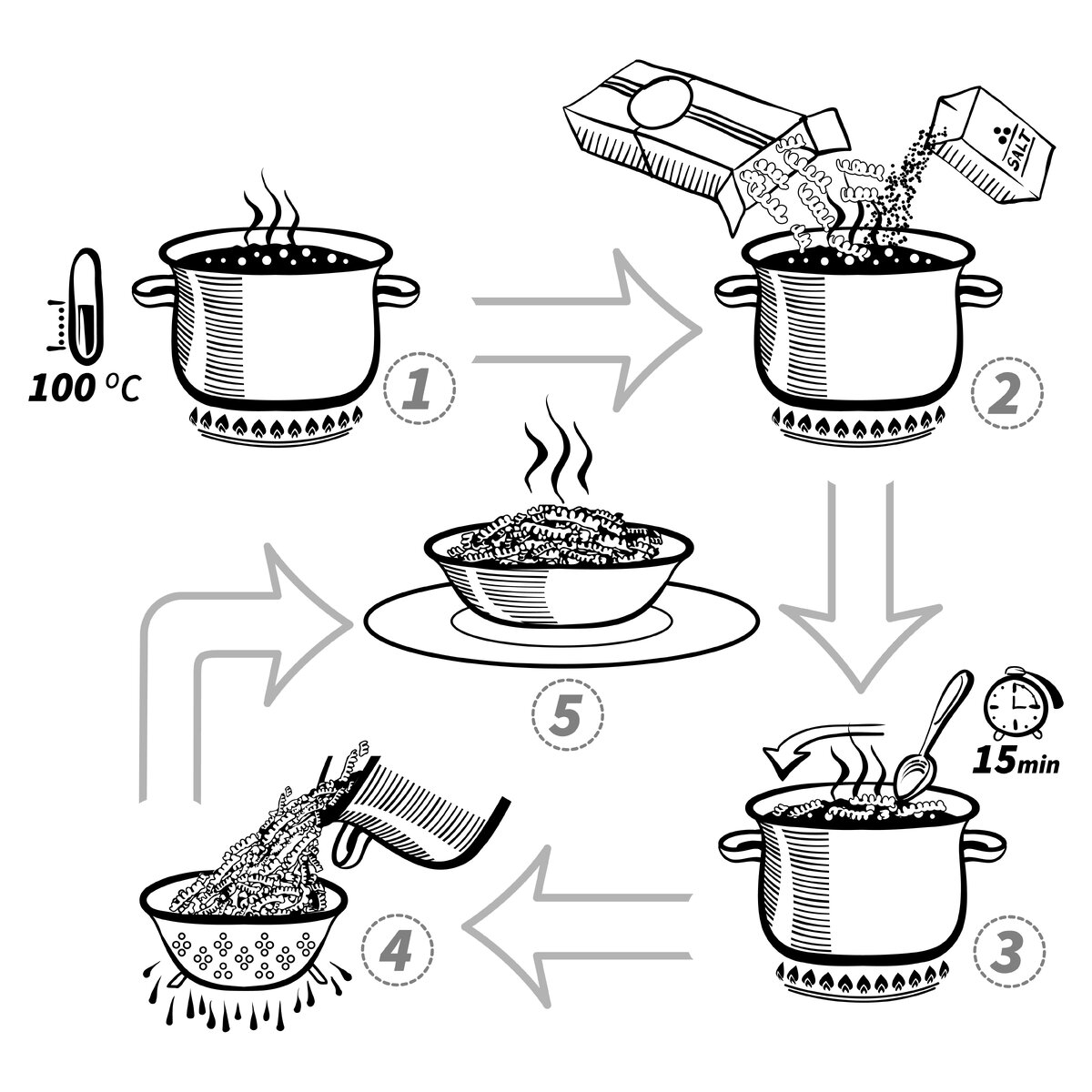 100 °C

1

SALT

2

5

15min

3

4